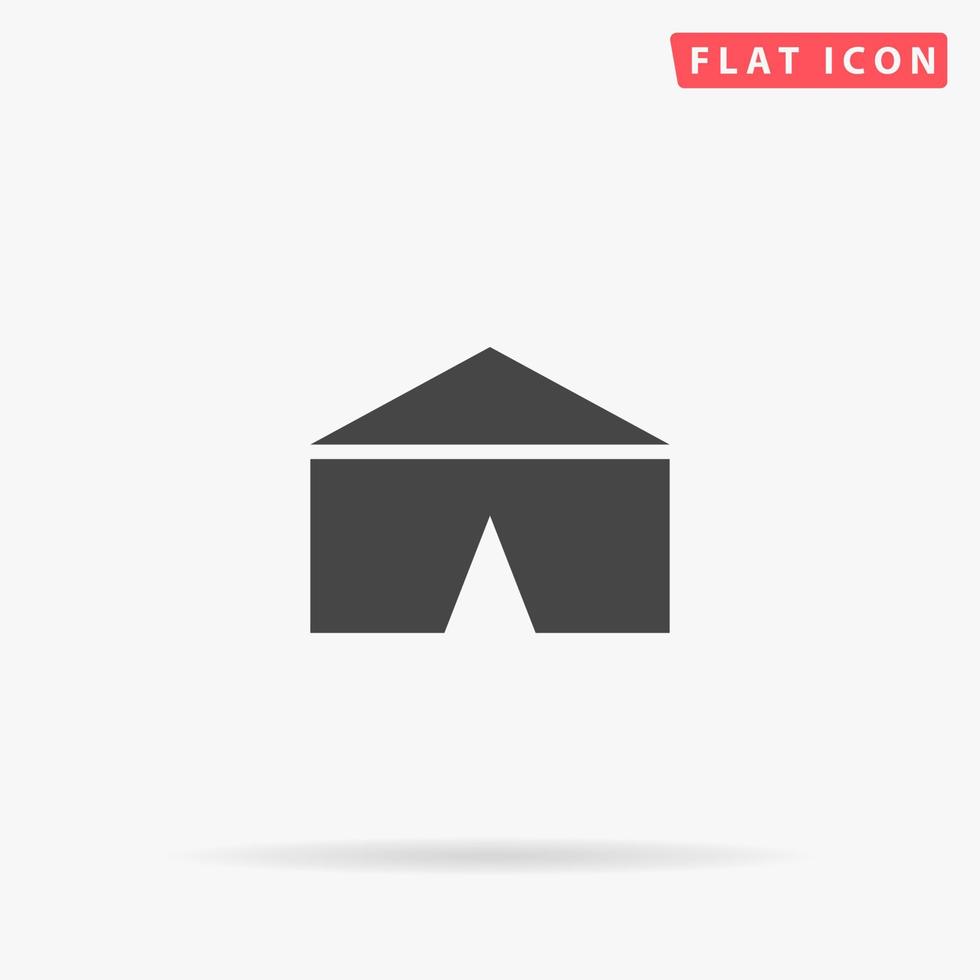 FLAT ICON