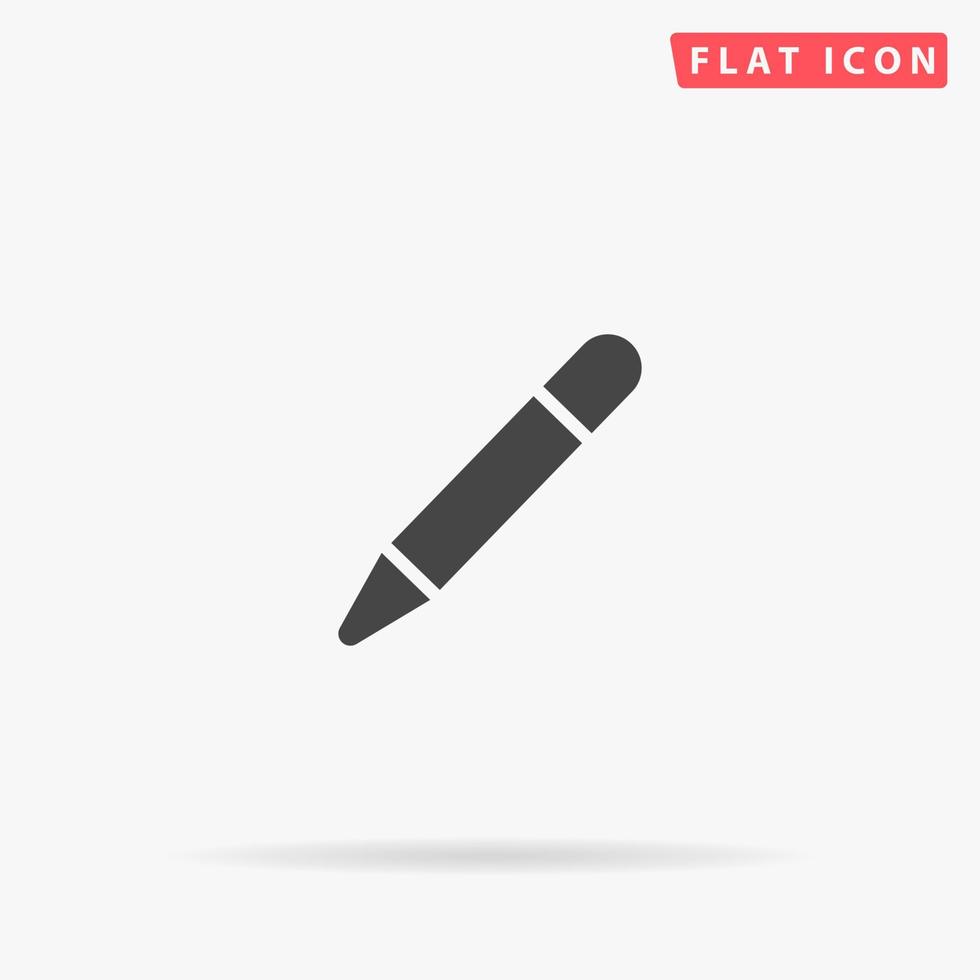 FLAT ICON