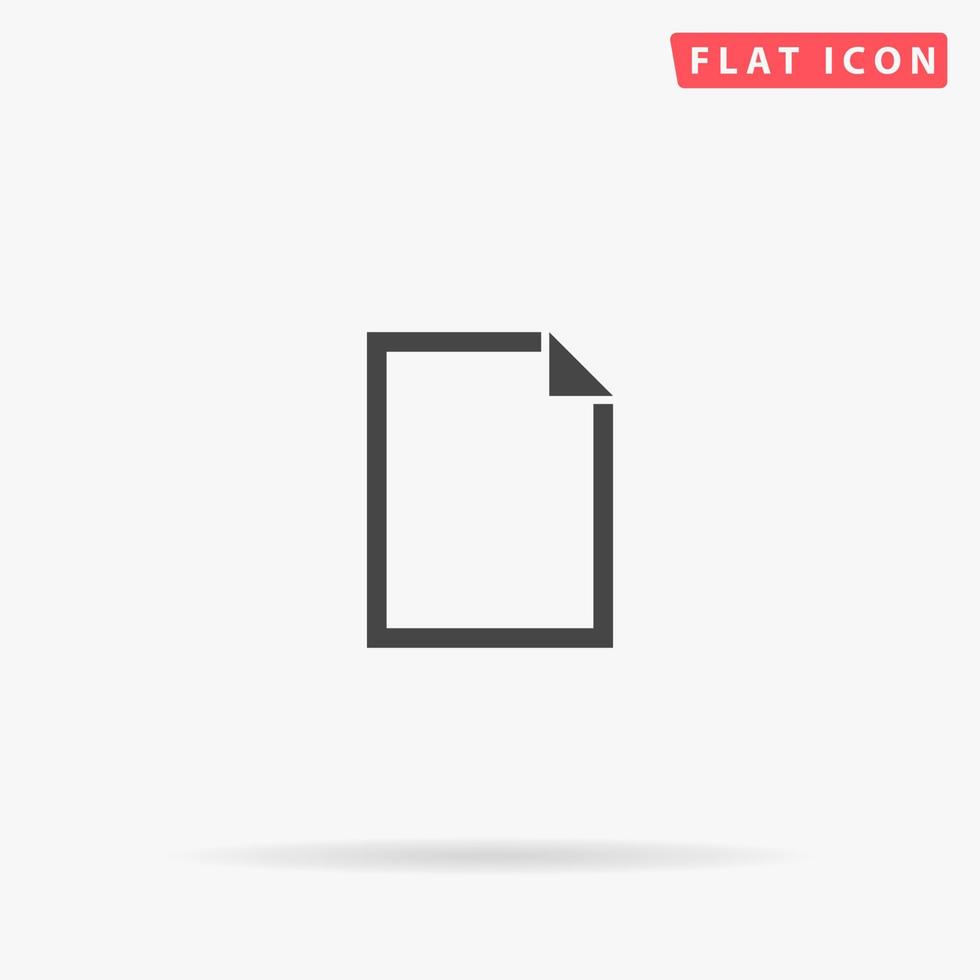 FLAT ICON