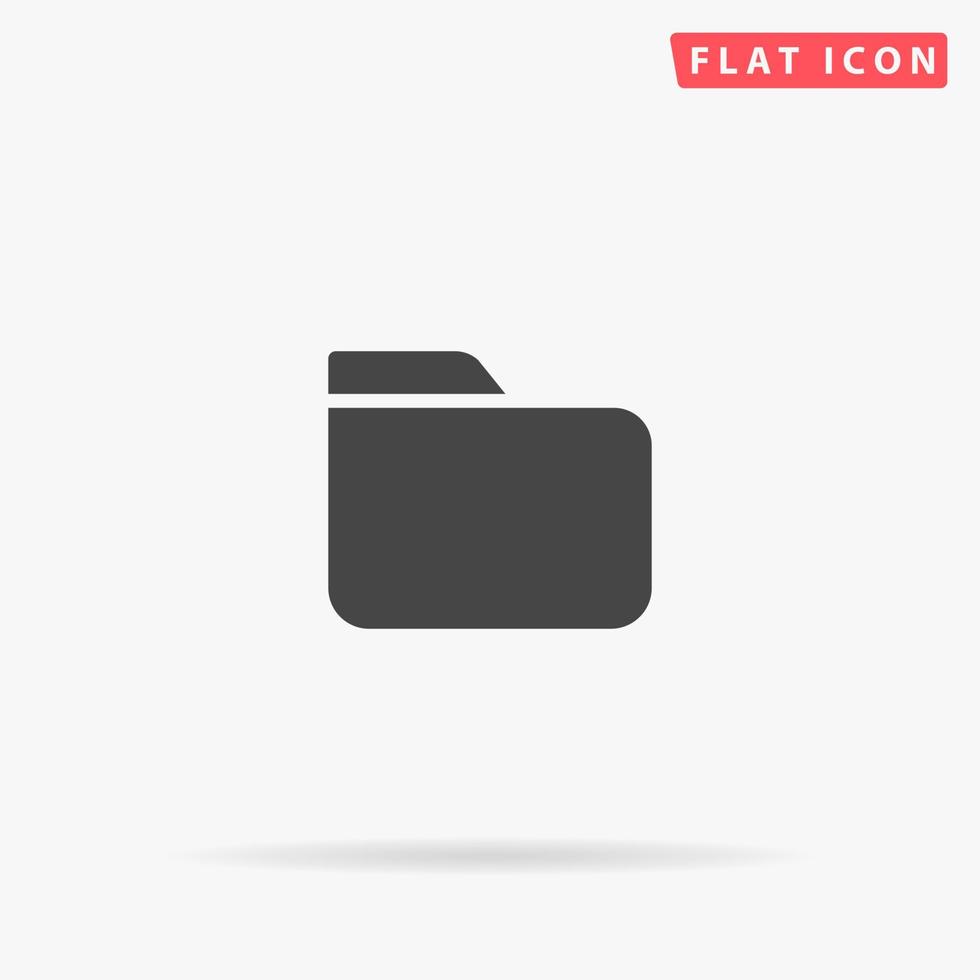 FLAT ICON