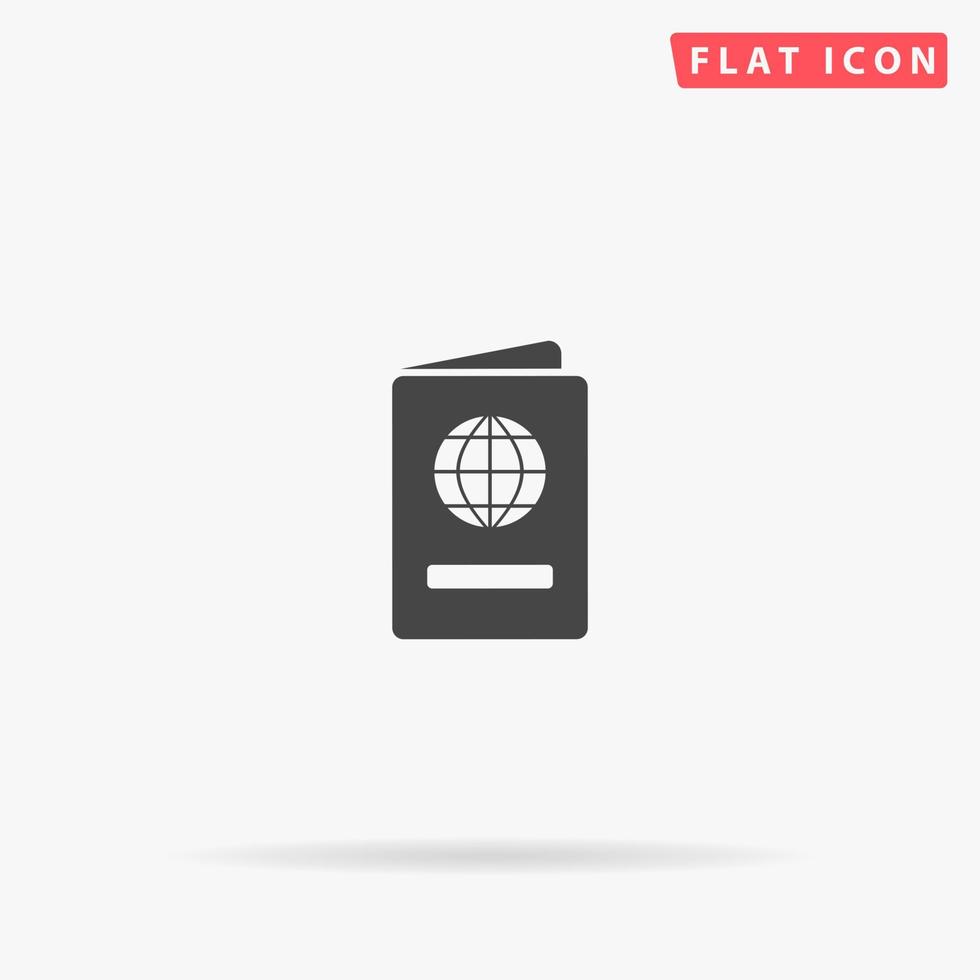 FLAT ICON