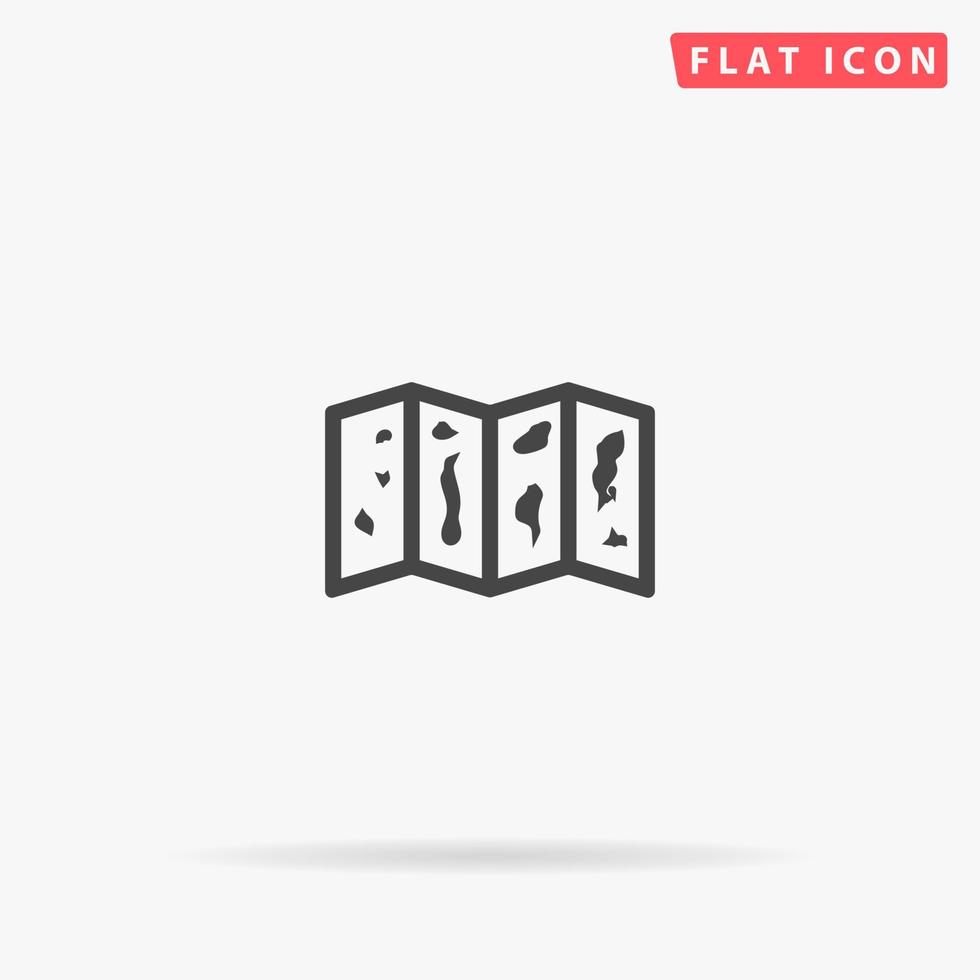 FLAT ICON