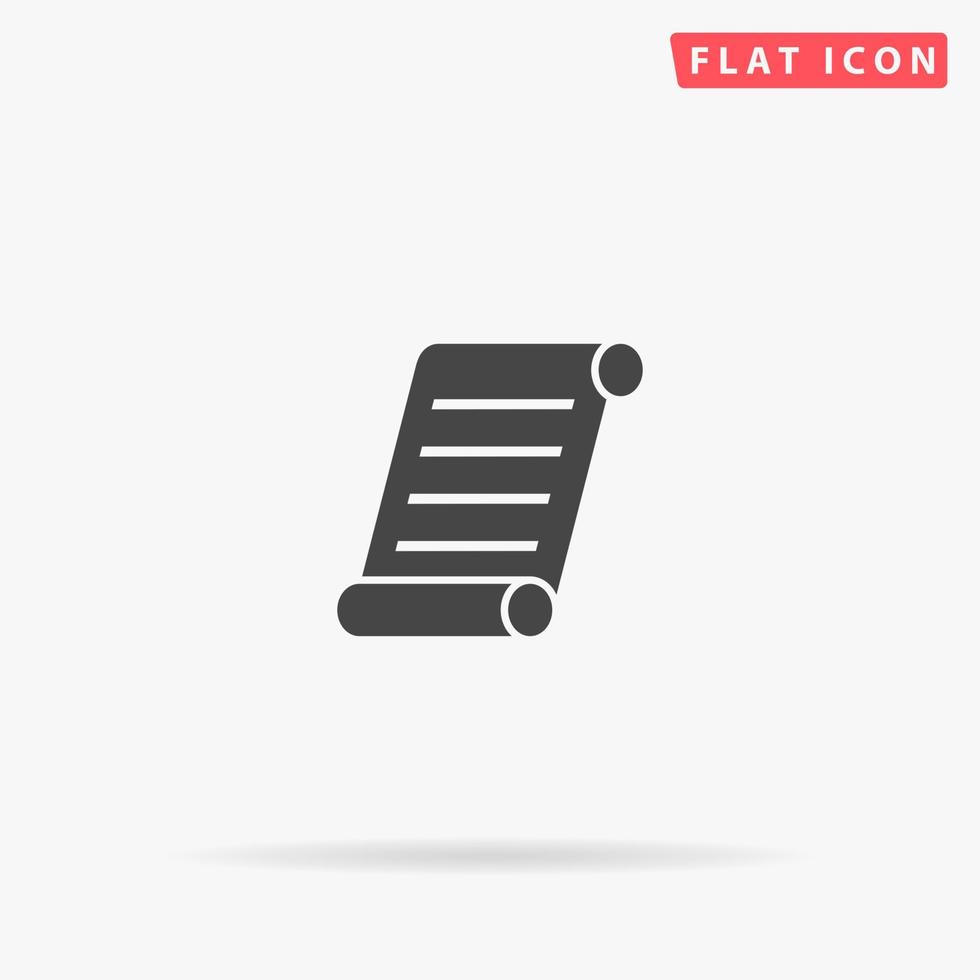 FLAT ICON