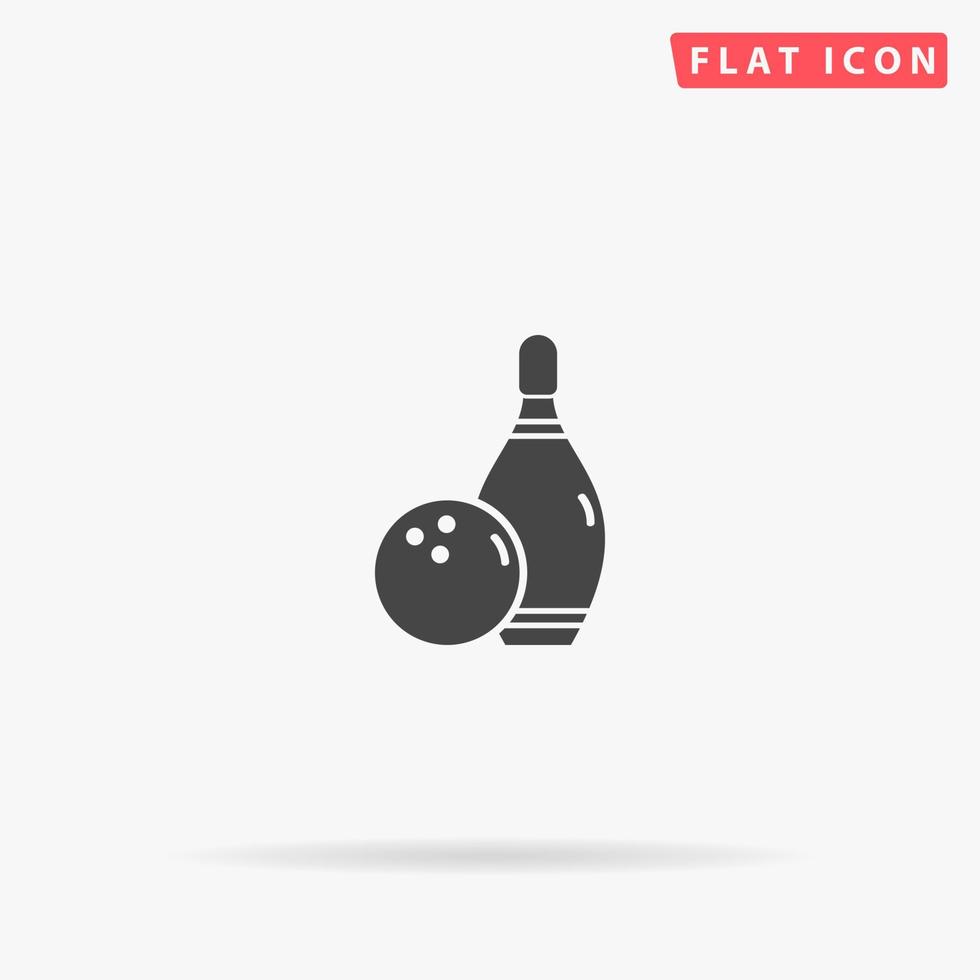 FLAT ICON