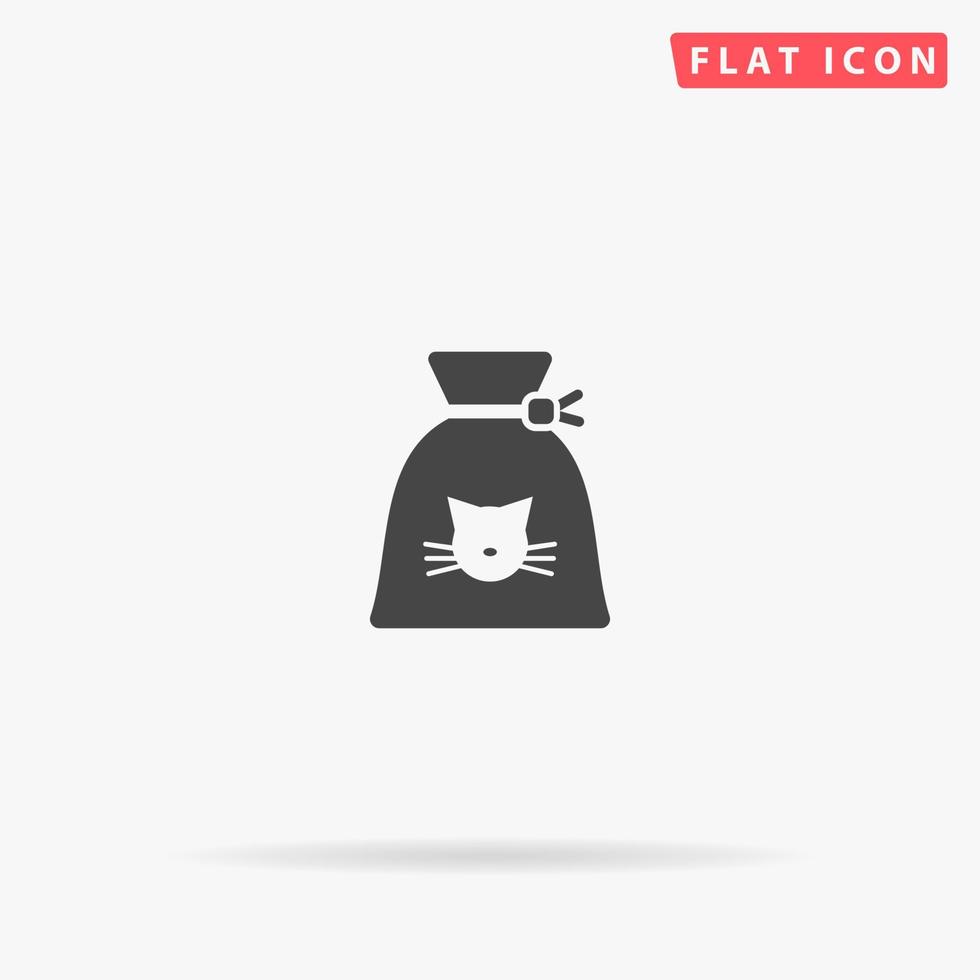 FLAT ICON