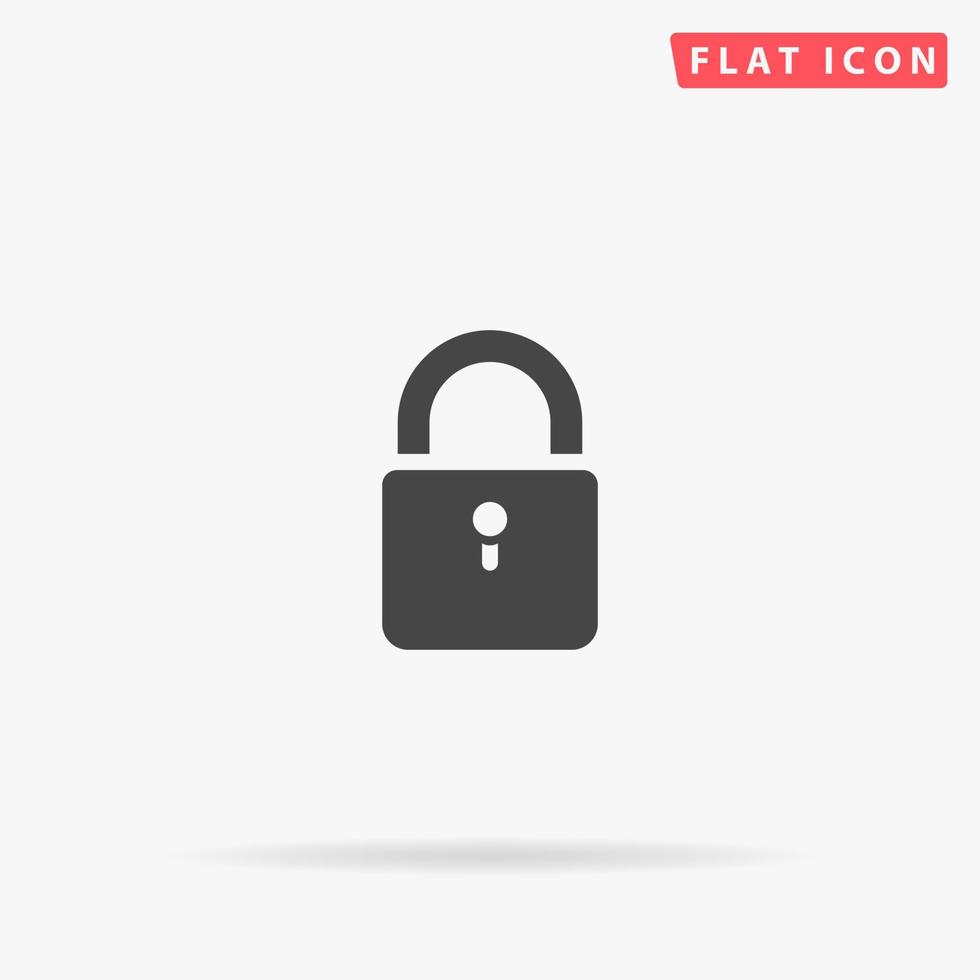 FLAT ICON