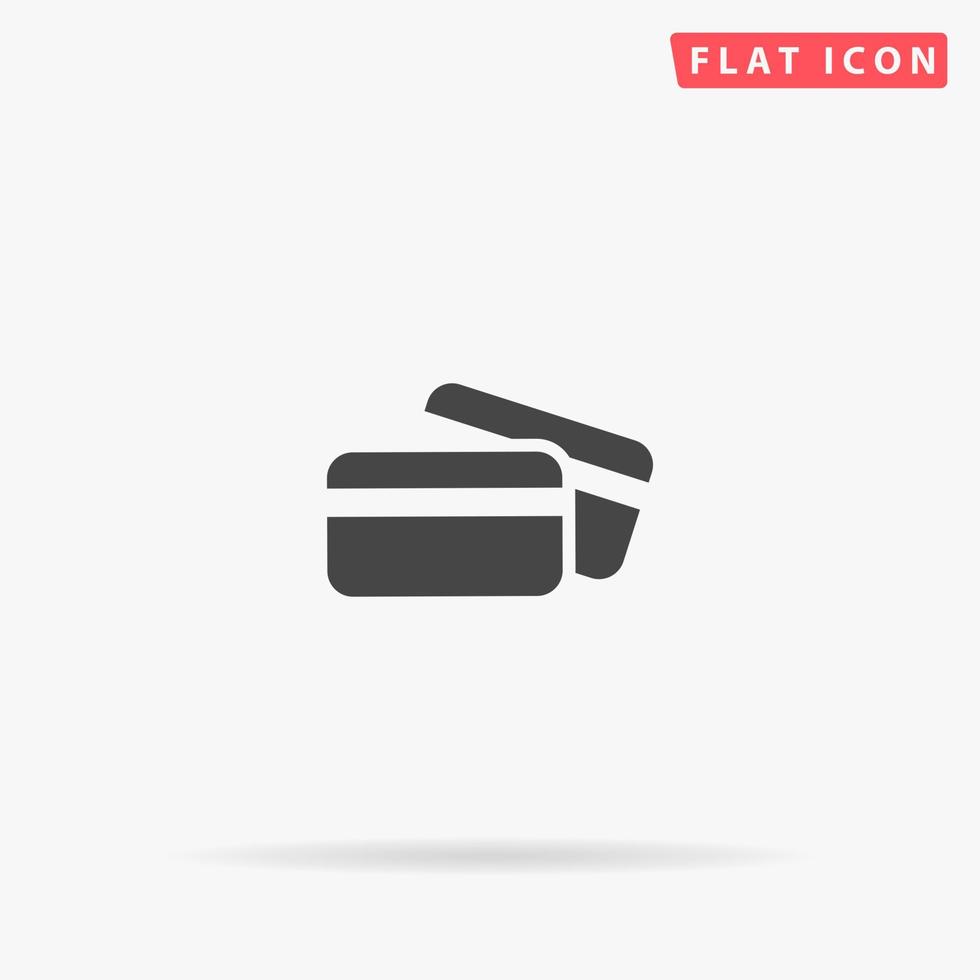 FLAT ICON