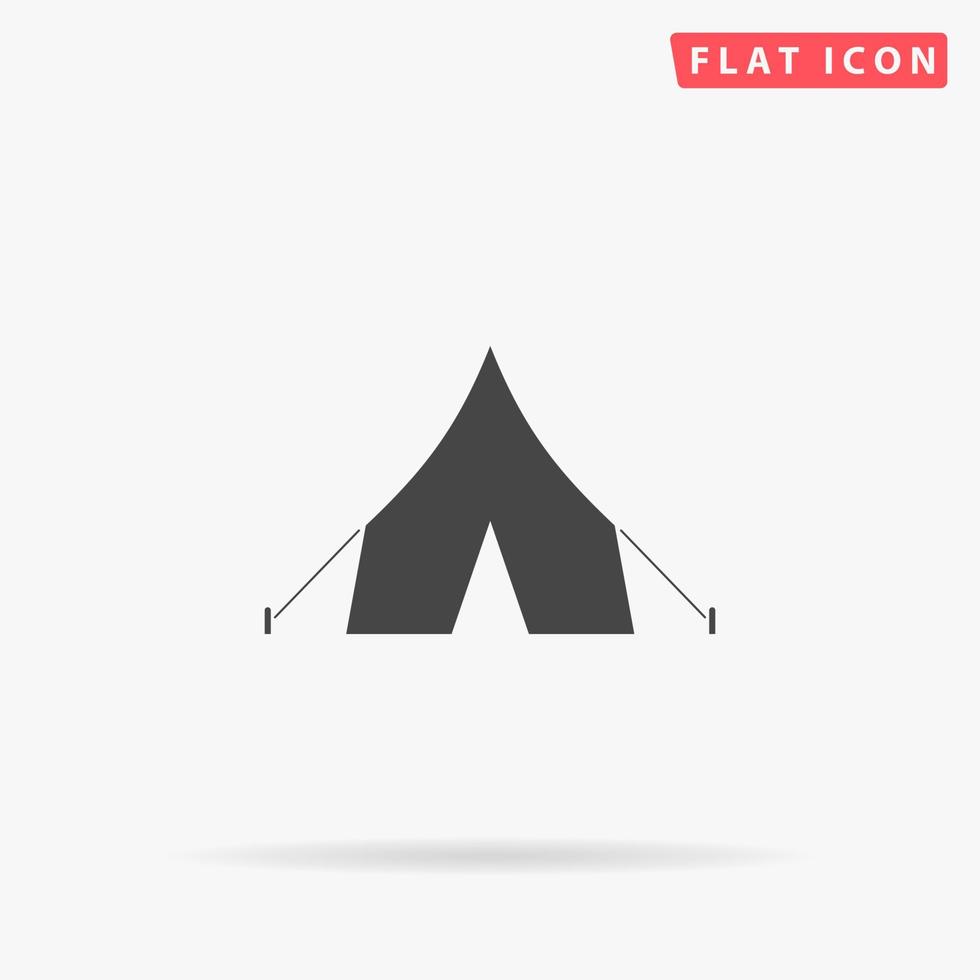 FLAT ICON