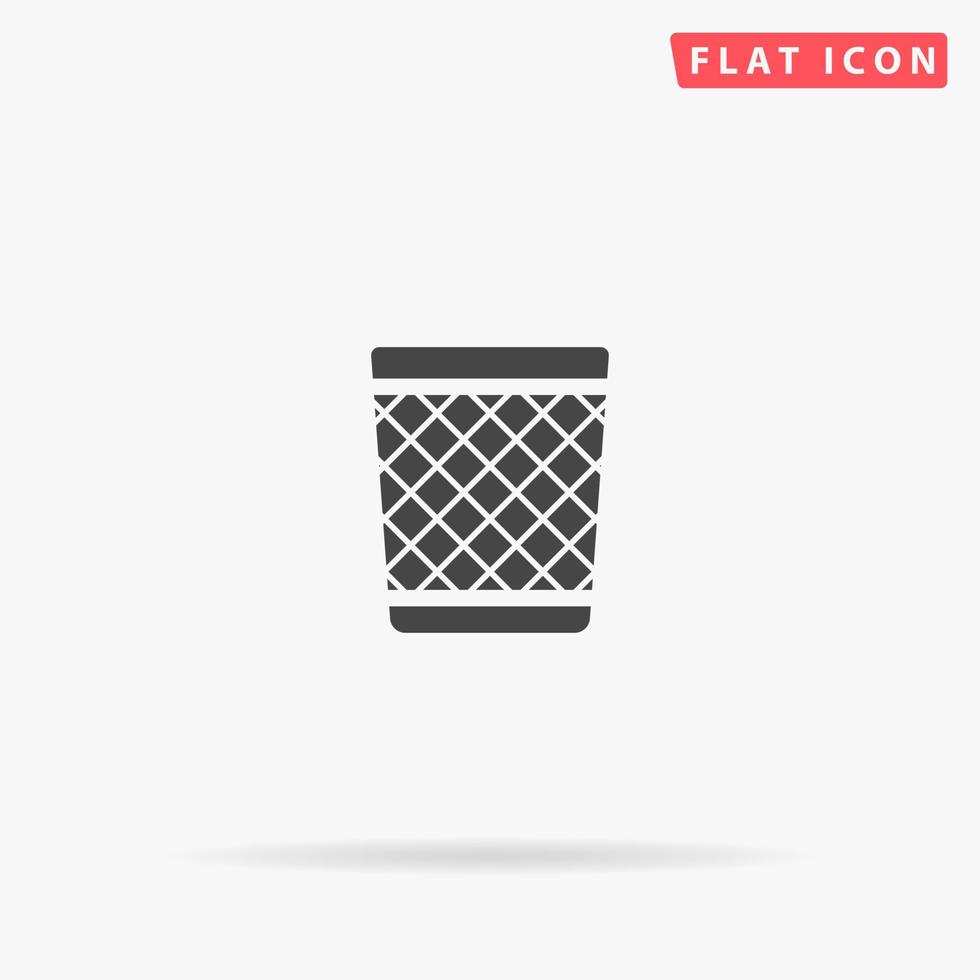 FLAT ICON