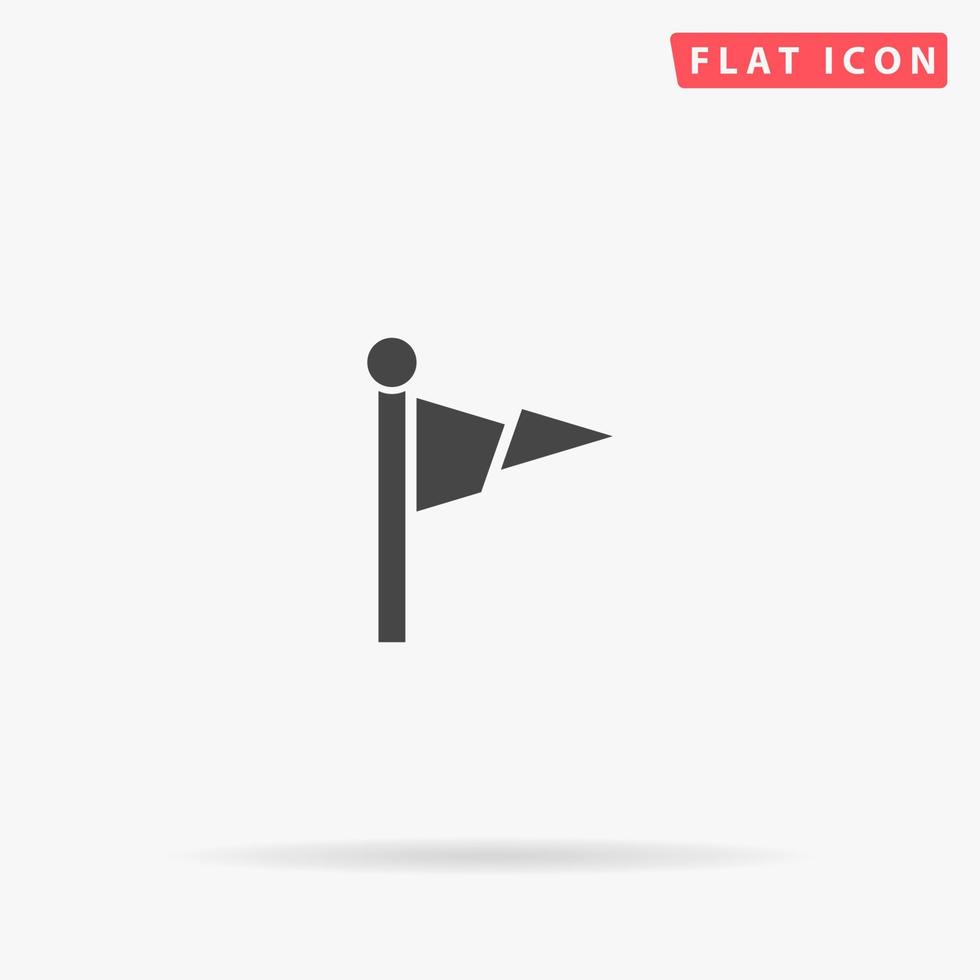 FLAT ICON