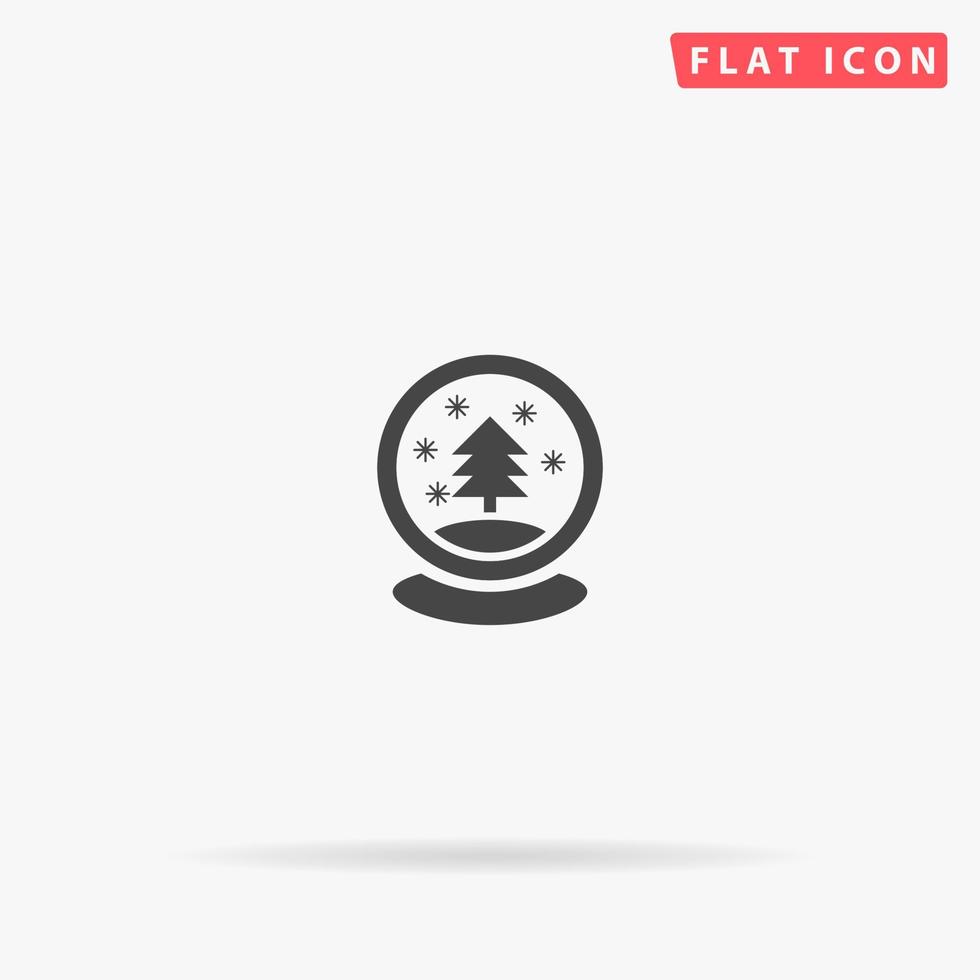 FLAT ICON