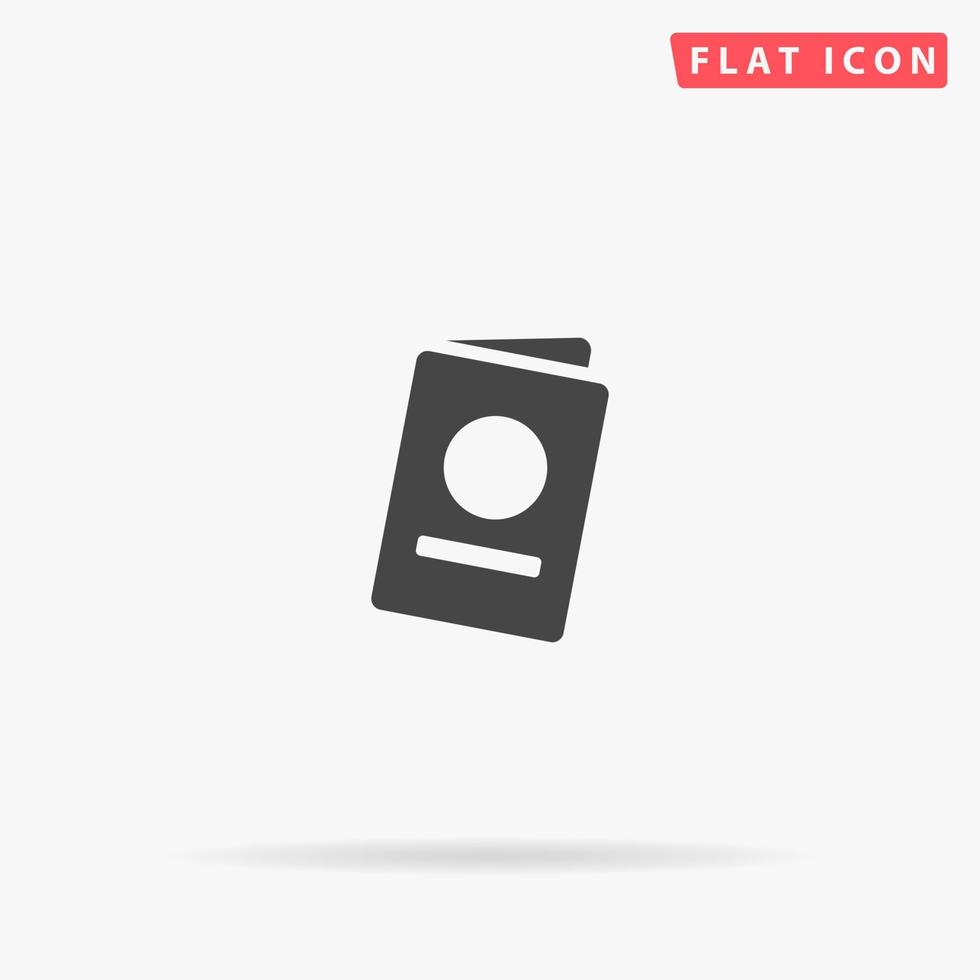 FLAT ICON