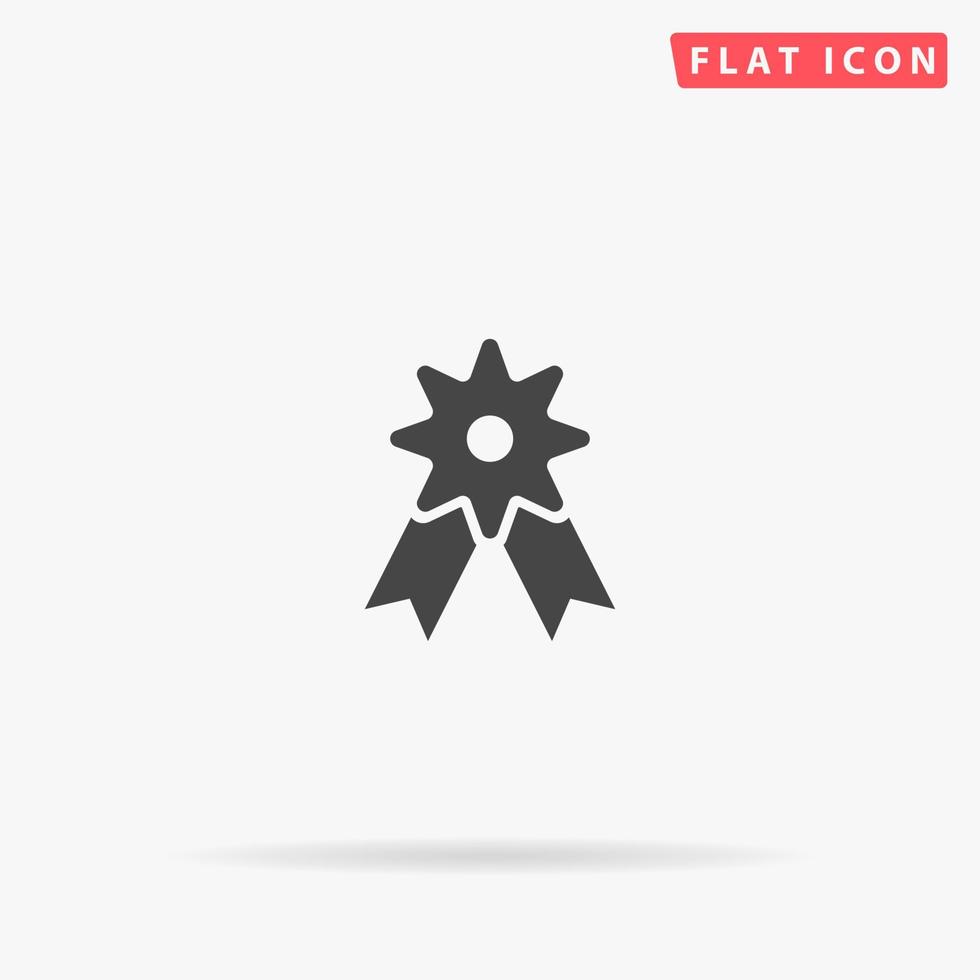 FLAT ICON