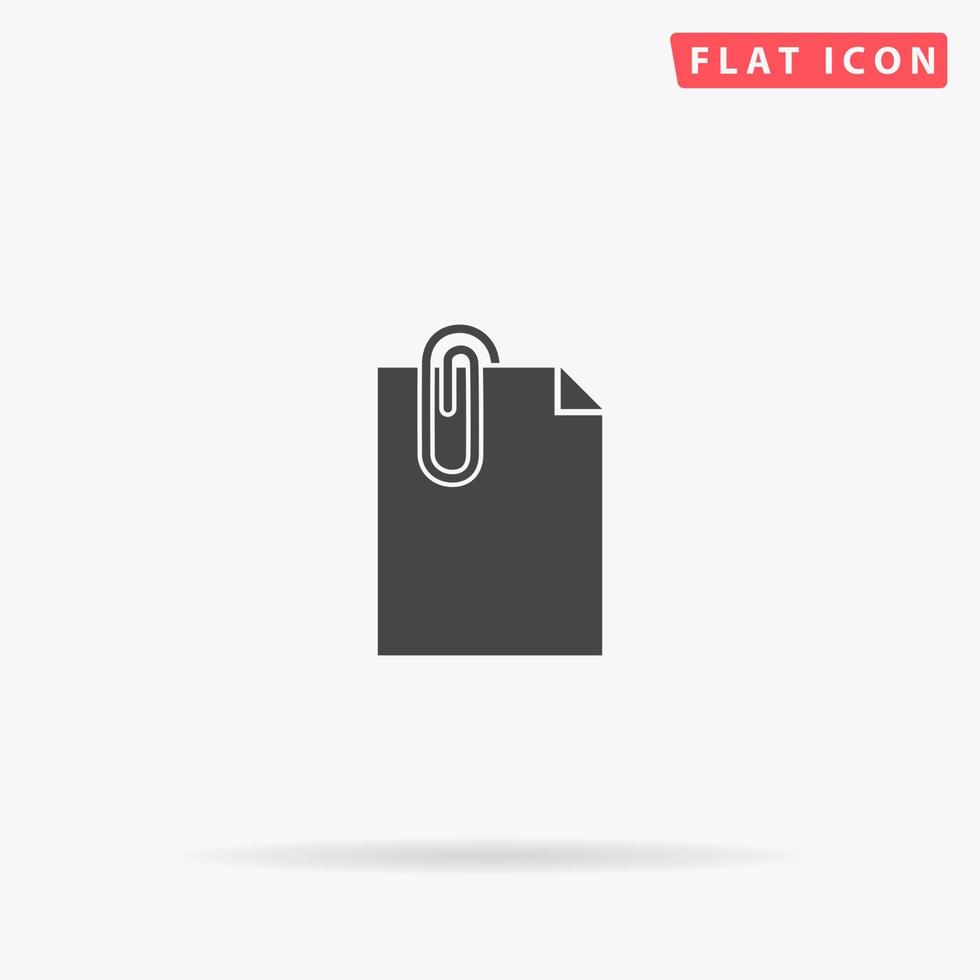 FLAT ICON