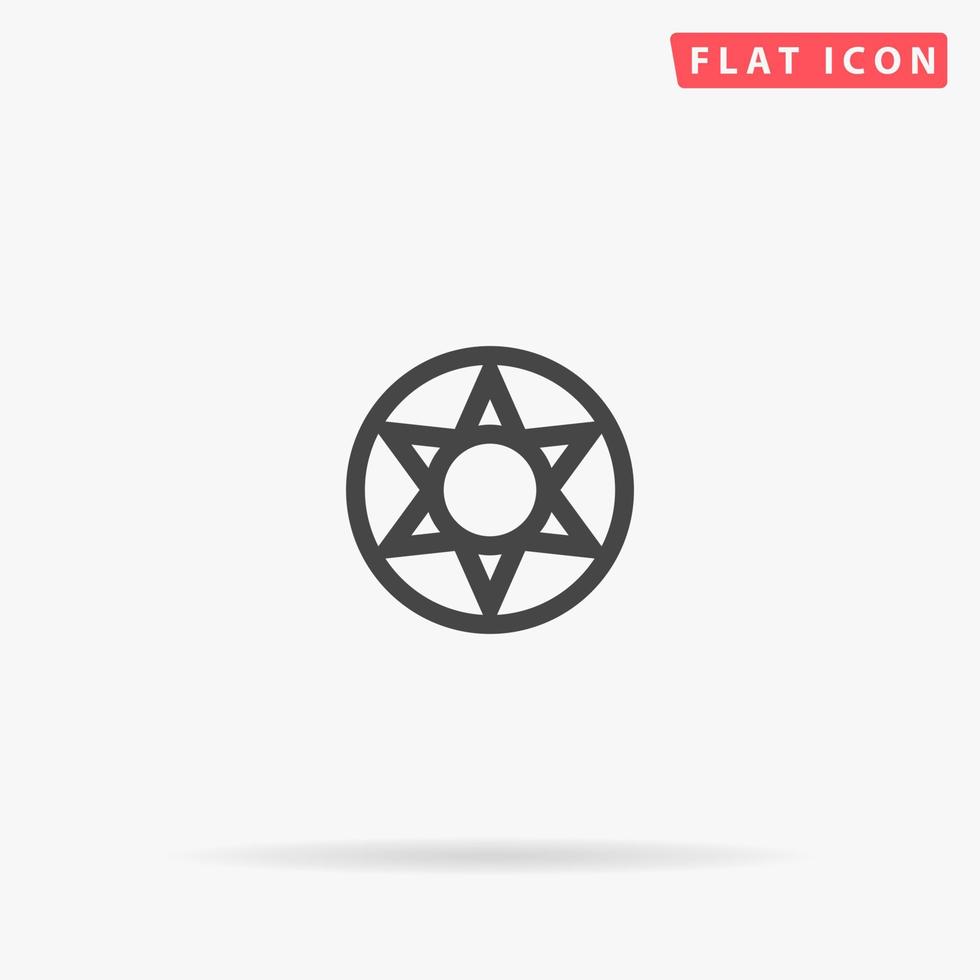 FLAT ICON