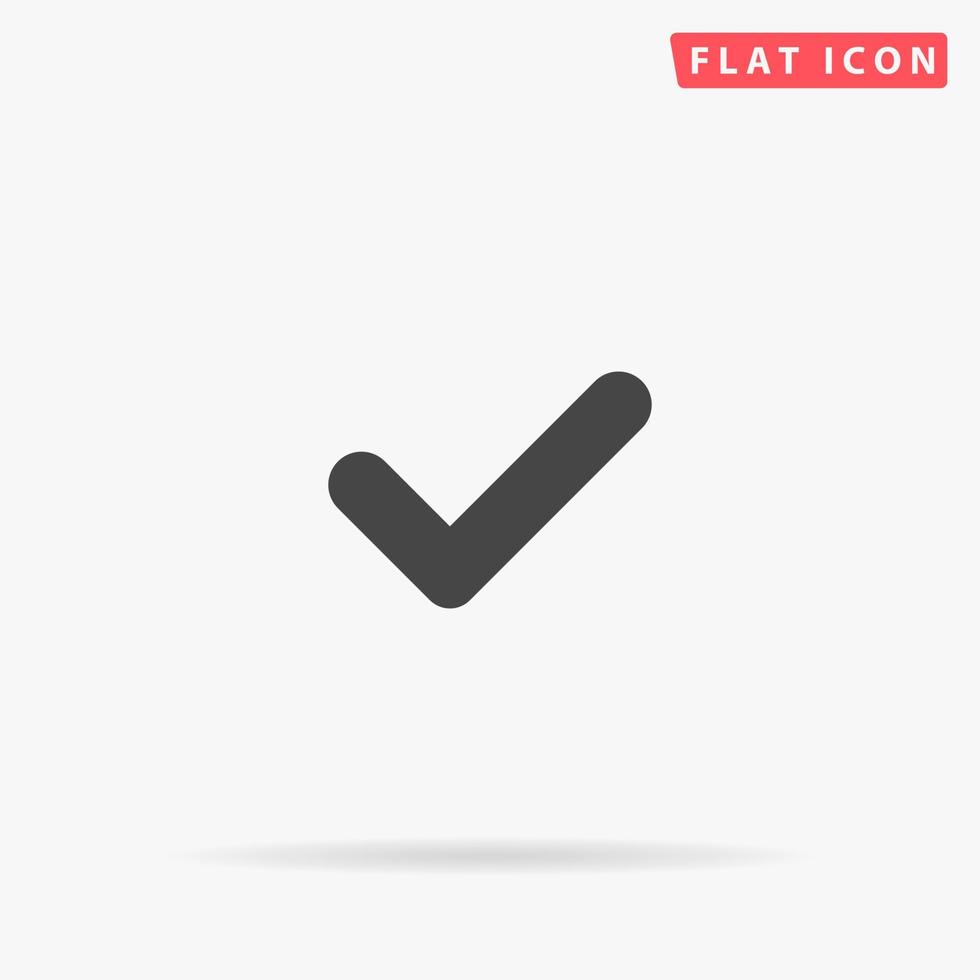 FLAT ICON