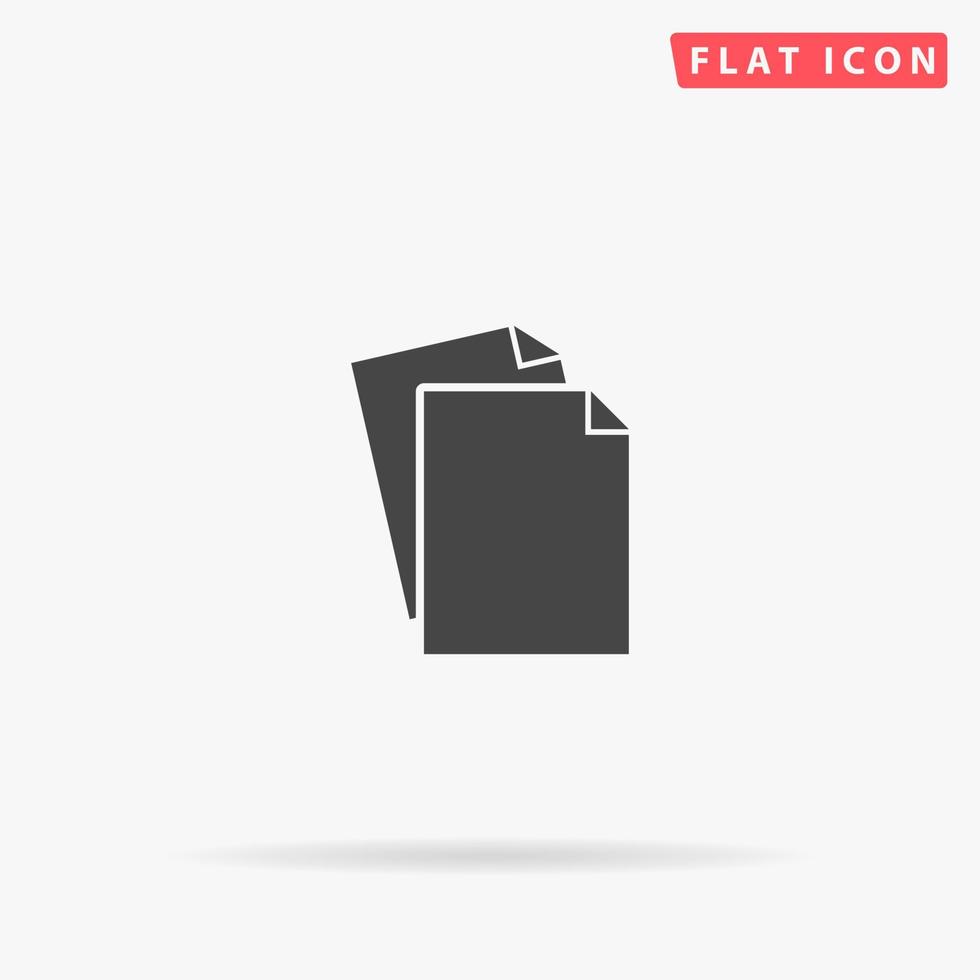 FLAT ICON