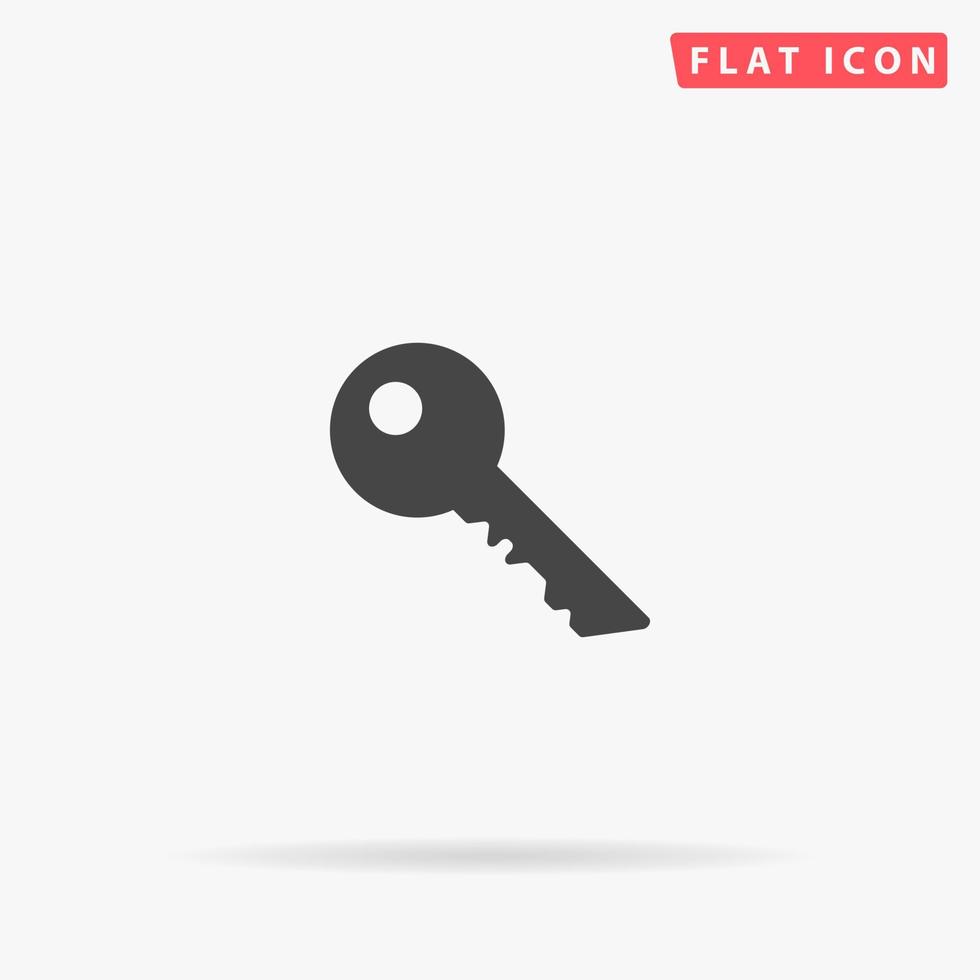 FLAT ICON