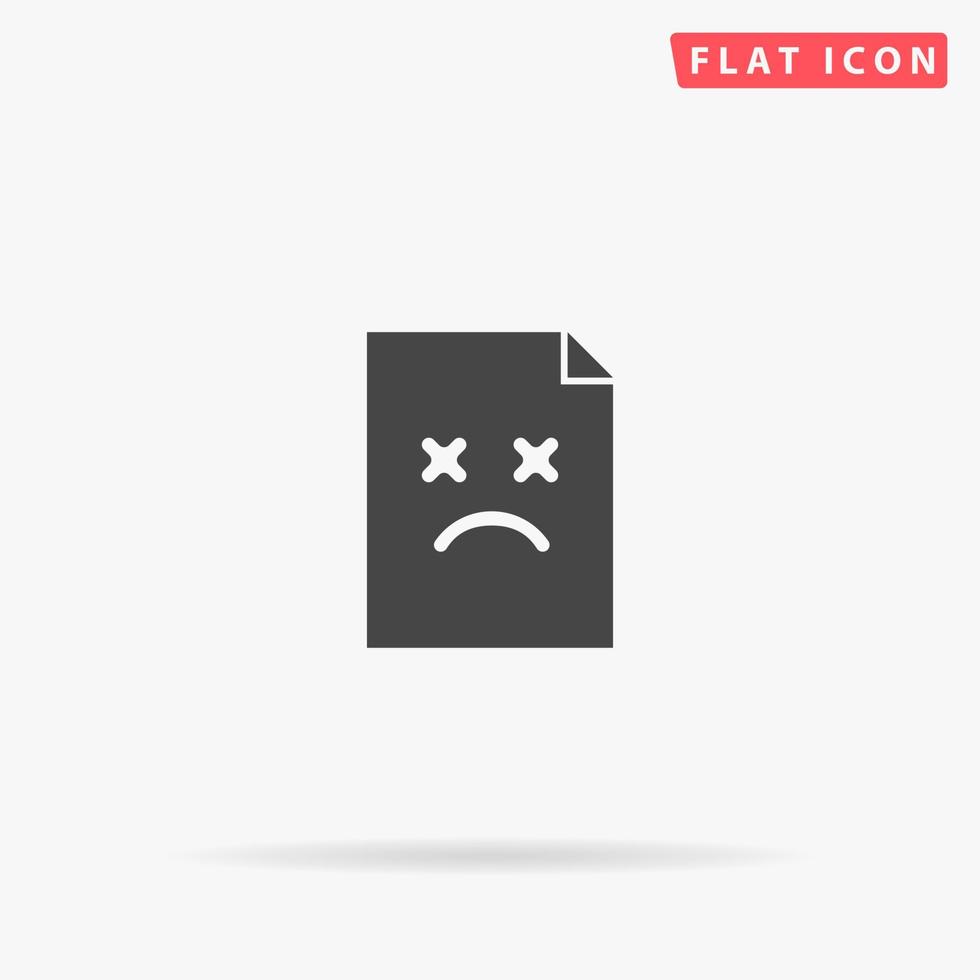 FLAT ICON