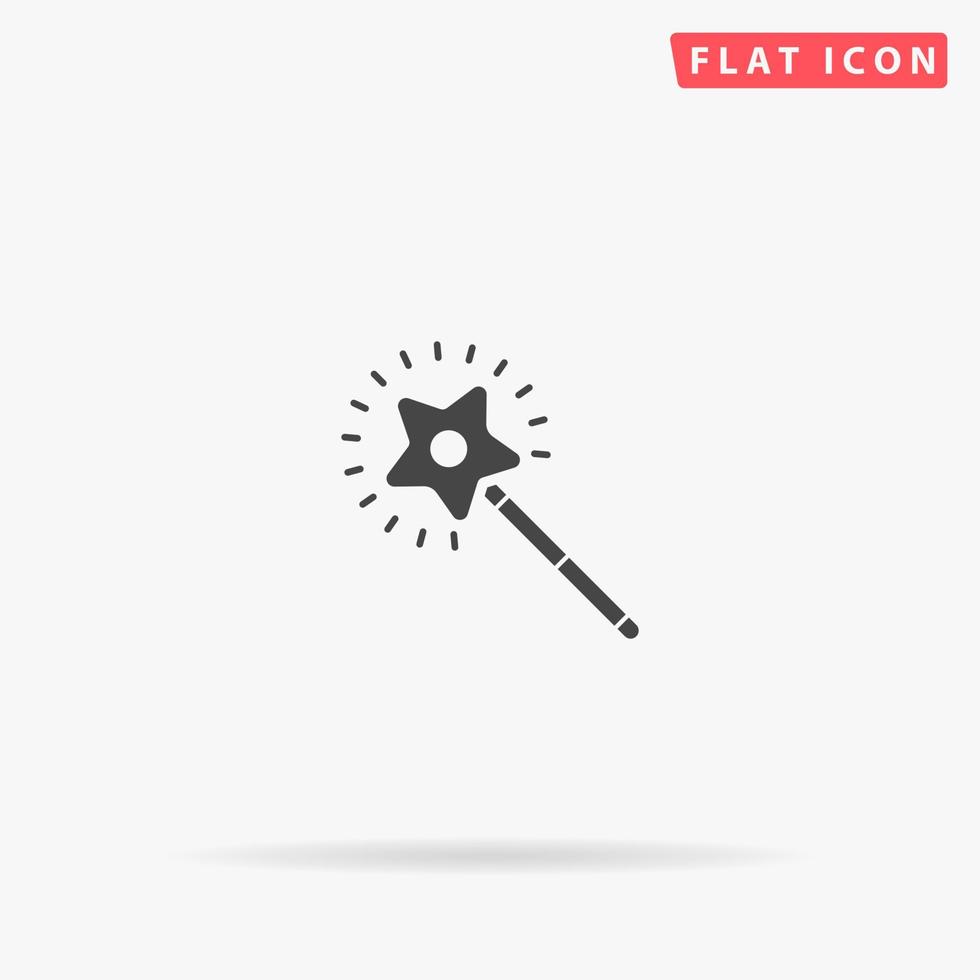 FLAT ICON