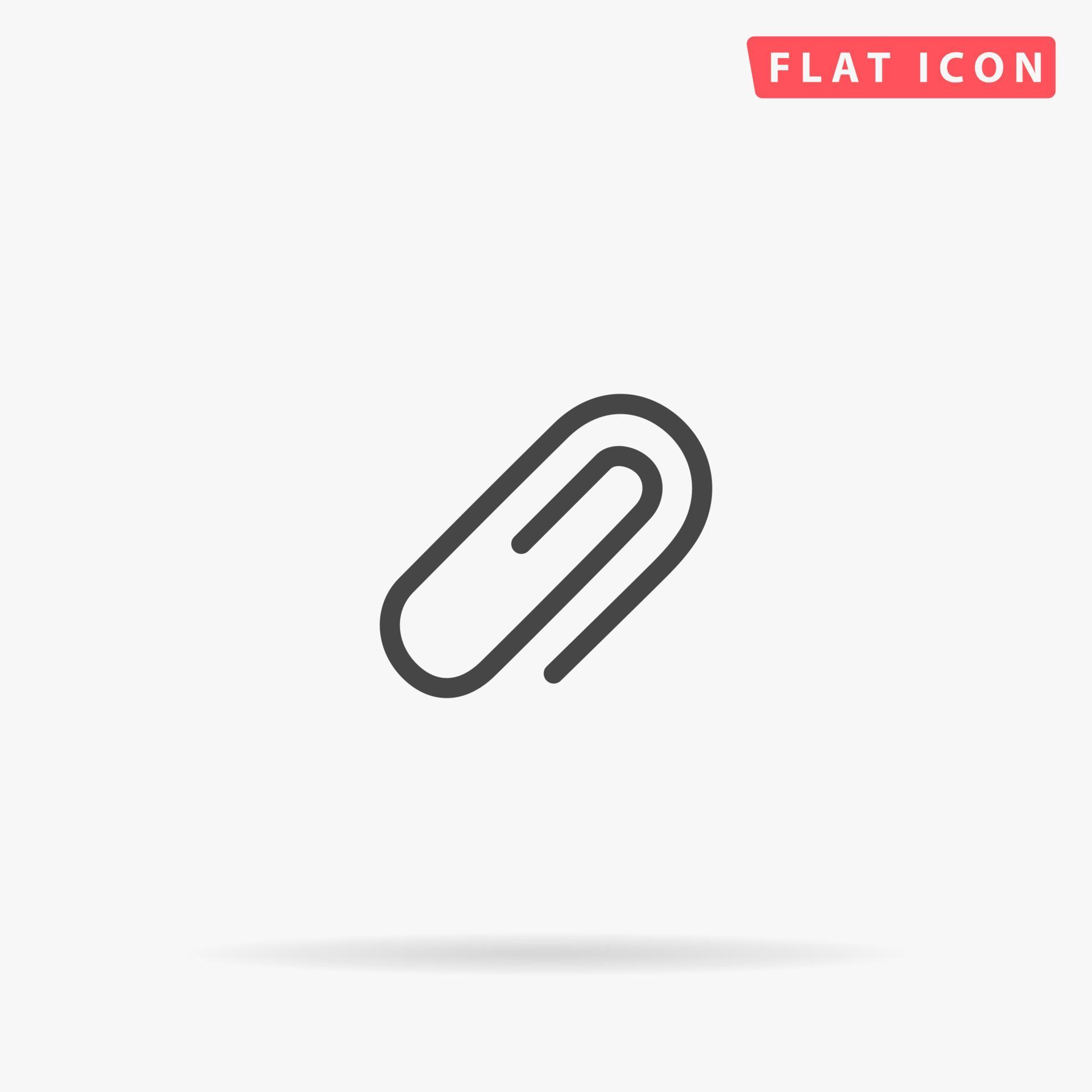 FLAT ICON