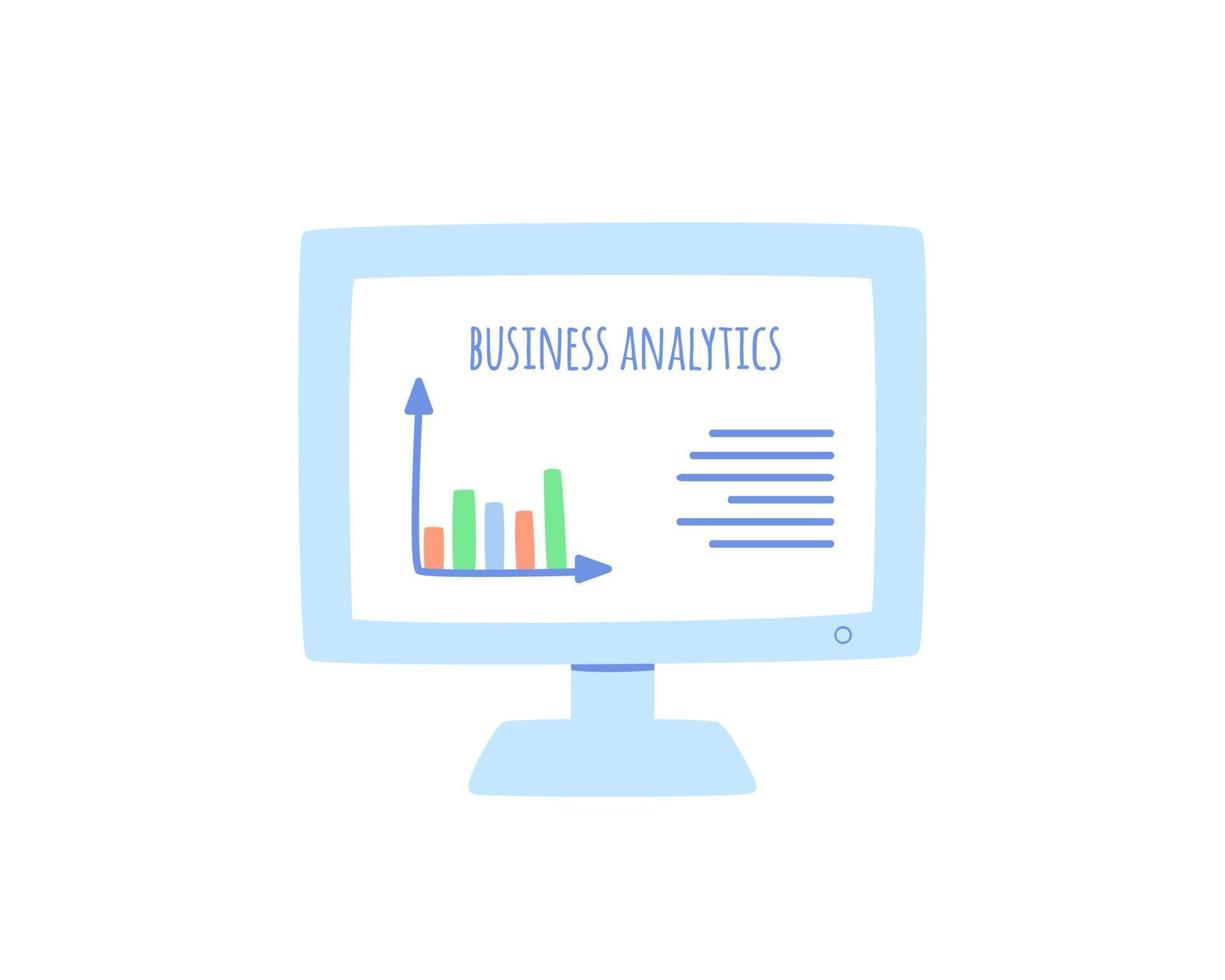 BUSINESS ANALYTICS