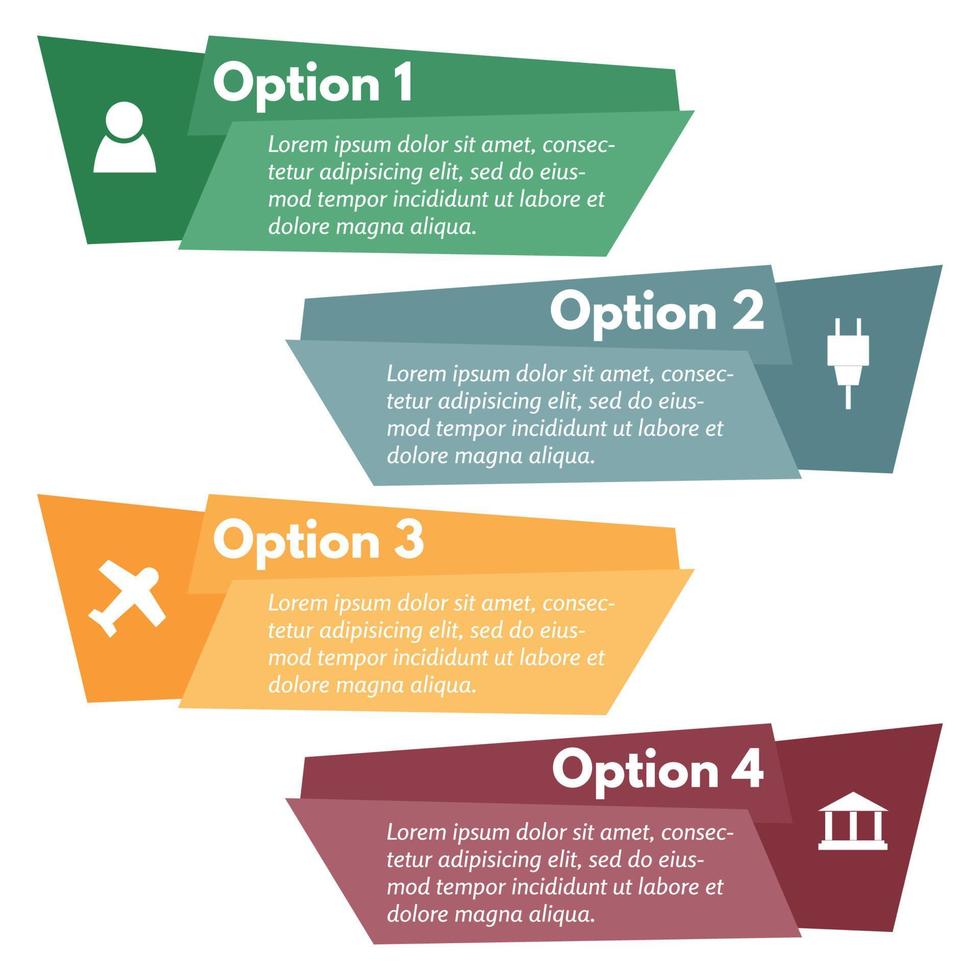 Option 1

Lorem ipsum dolor sit amet, consectetur adipisicing elit, sed do eiusmod tempor incididunt ut labore et dolore magna aliqua.

Option 2

Lorem ipsum dolor sit amet, consectetur adipisicing elit, sed do eiusmod tempor incididunt ut labore et dolore magna aliqua.

Option 3

Lorem ipsum dolor sit amet, consectetur adipisicing elit, sed do eiusmod tempor incididunt ut labore et dolore magna aliqua.

Option 4

Lorem ipsum dolor sit amet, consectetur adipisicing elit, sed do eiusmod tempor incididunt ut labore et dolore magna aliqua.