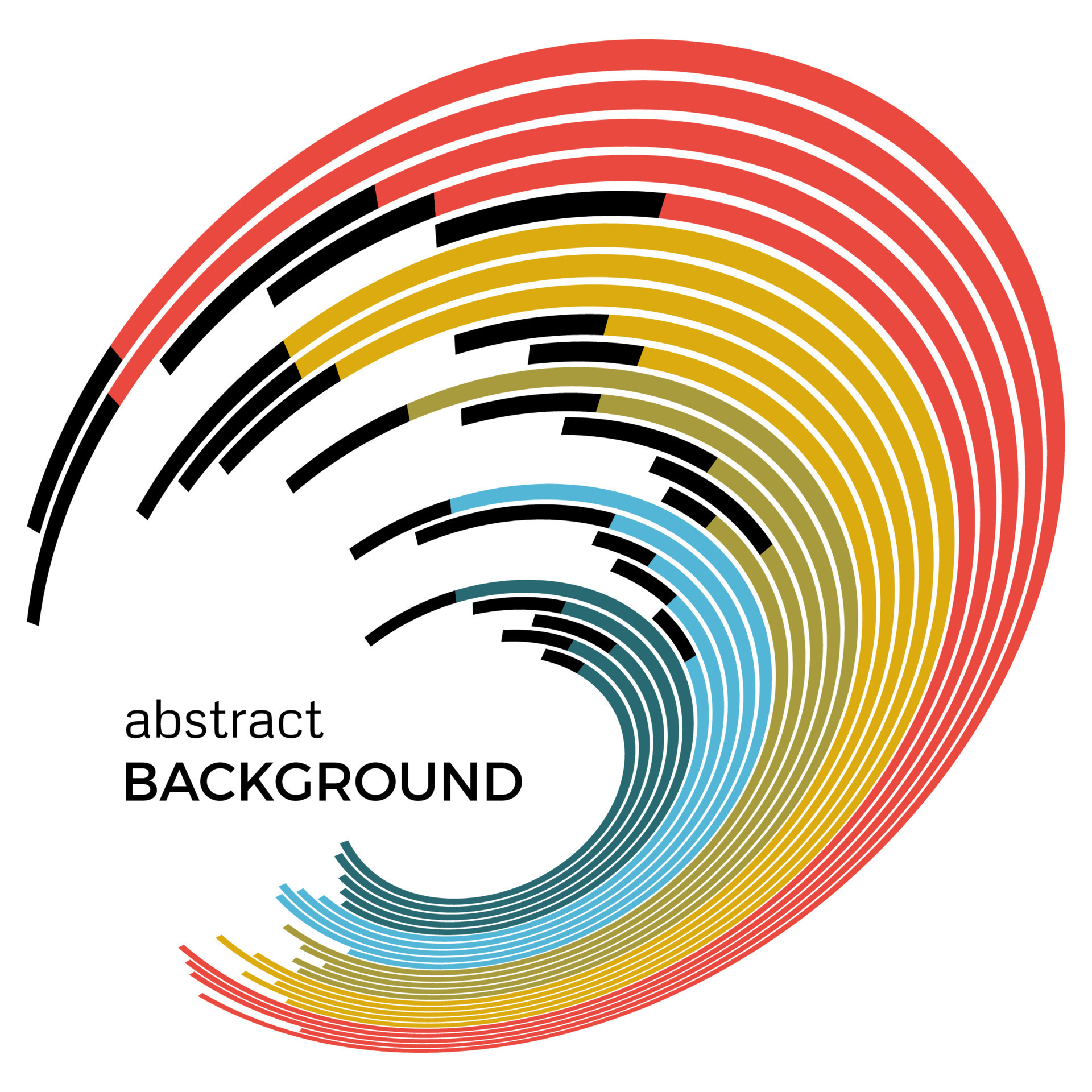 abstract
BACKGROUND