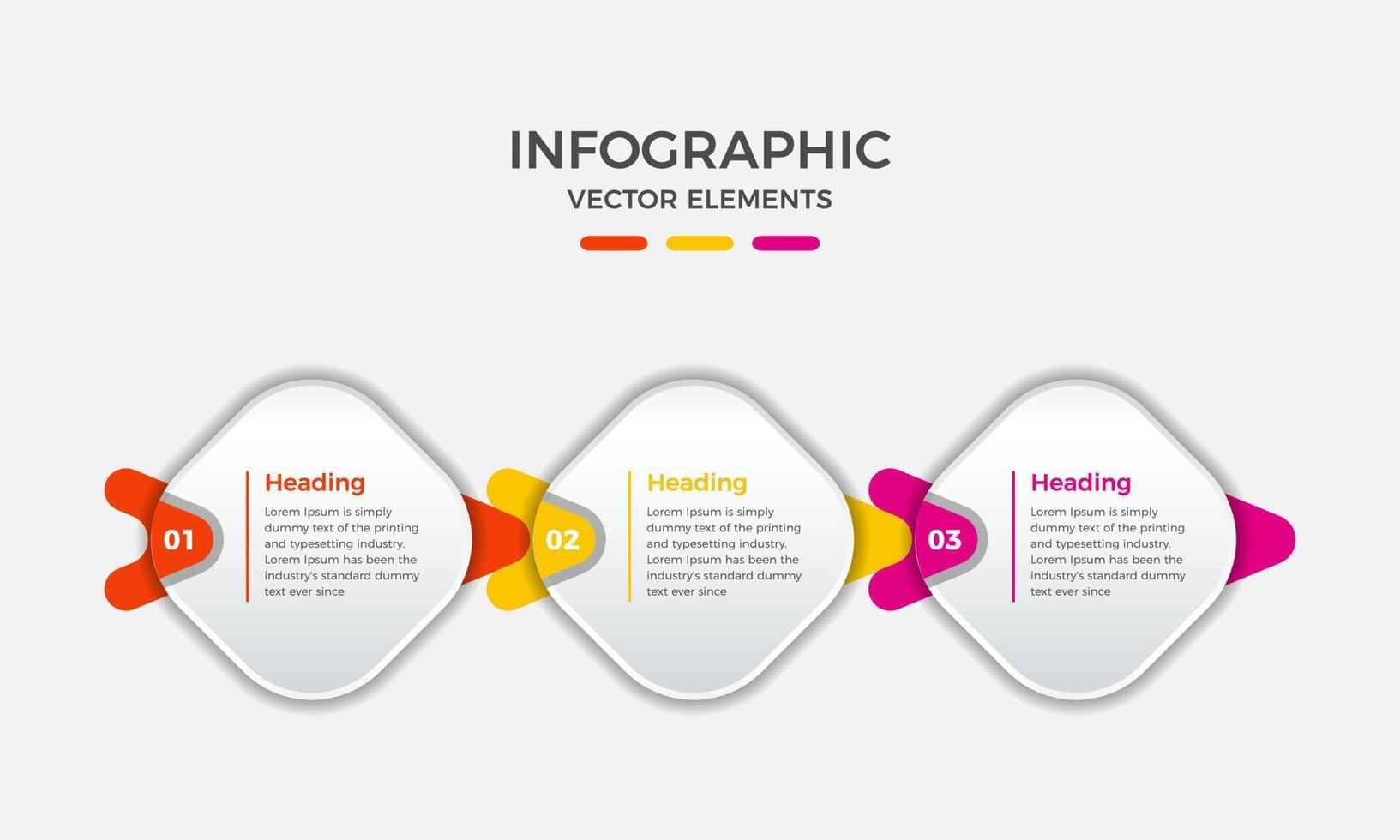 INFOGRAPHIC
VECTOR ELEMENTS

01
Heading
Lorem Ipsum is simply dummy text of the printing and typesetting industry. Lorem Ipsum has been the industry's standard dummy text ever since

02
Heading
Lorem Ipsum is simply dummy text of the printing and typesetting industry. Lorem Ipsum has been the industry's standard dummy text ever since

03
Heading
Lorem Ipsum is simply dummy text of the printing and typesetting industry. Lorem Ipsum has been the industry's standard dummy text ever since