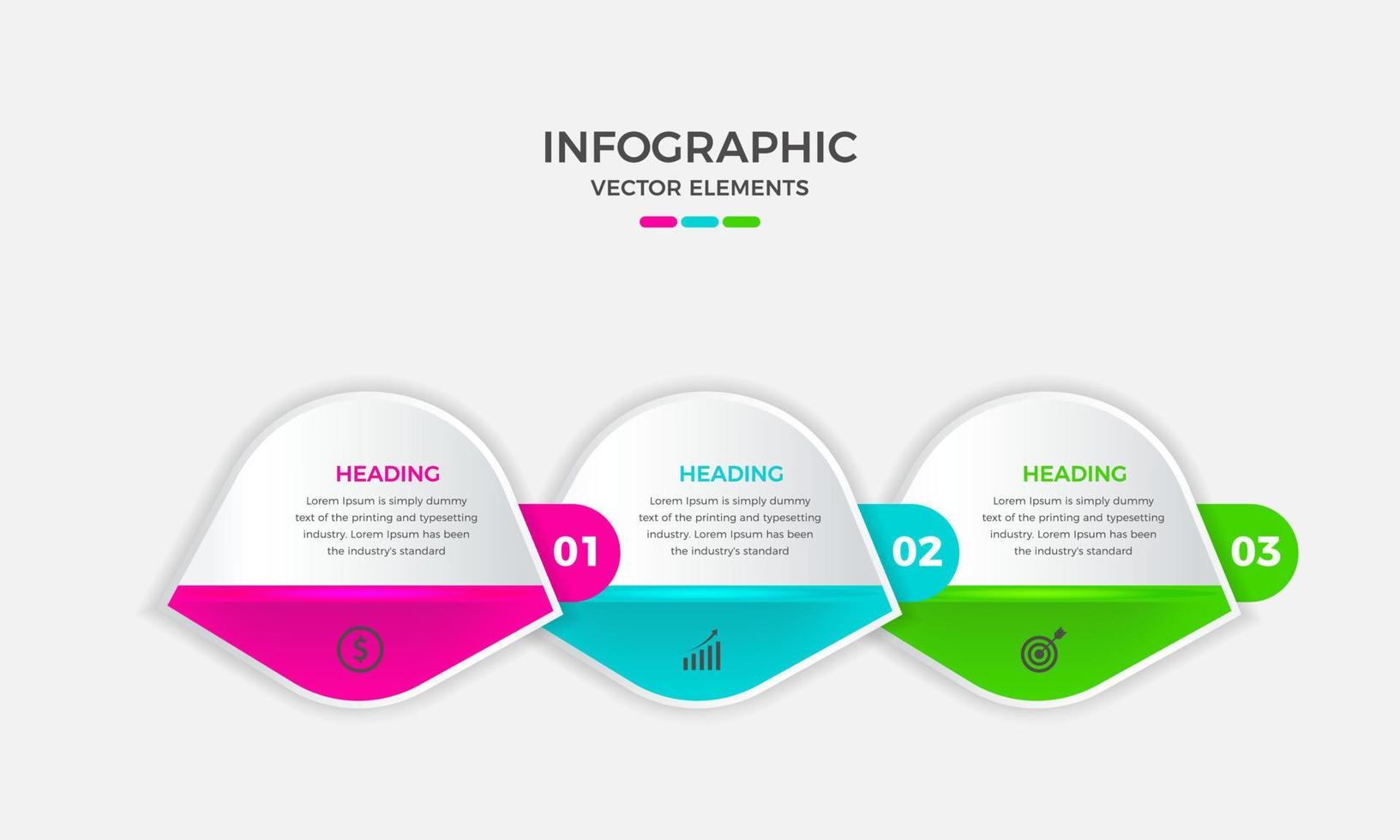 INFOGRAPHIC
VECTOR ELEMENTS

HEADING
Lorem Ipsum is simply dummy text of the printing and typesetting industry. Lorem Ipsum has been the industry's standard

01

HEADING
Lorem Ipsum is simply dummy text of the printing and typesetting industry. Lorem Ipsum has been the industry's standard

02

HEADING
Lorem Ipsum is simply dummy text of the printing and typesetting industry. Lorem Ipsum has been the industry's standard

03