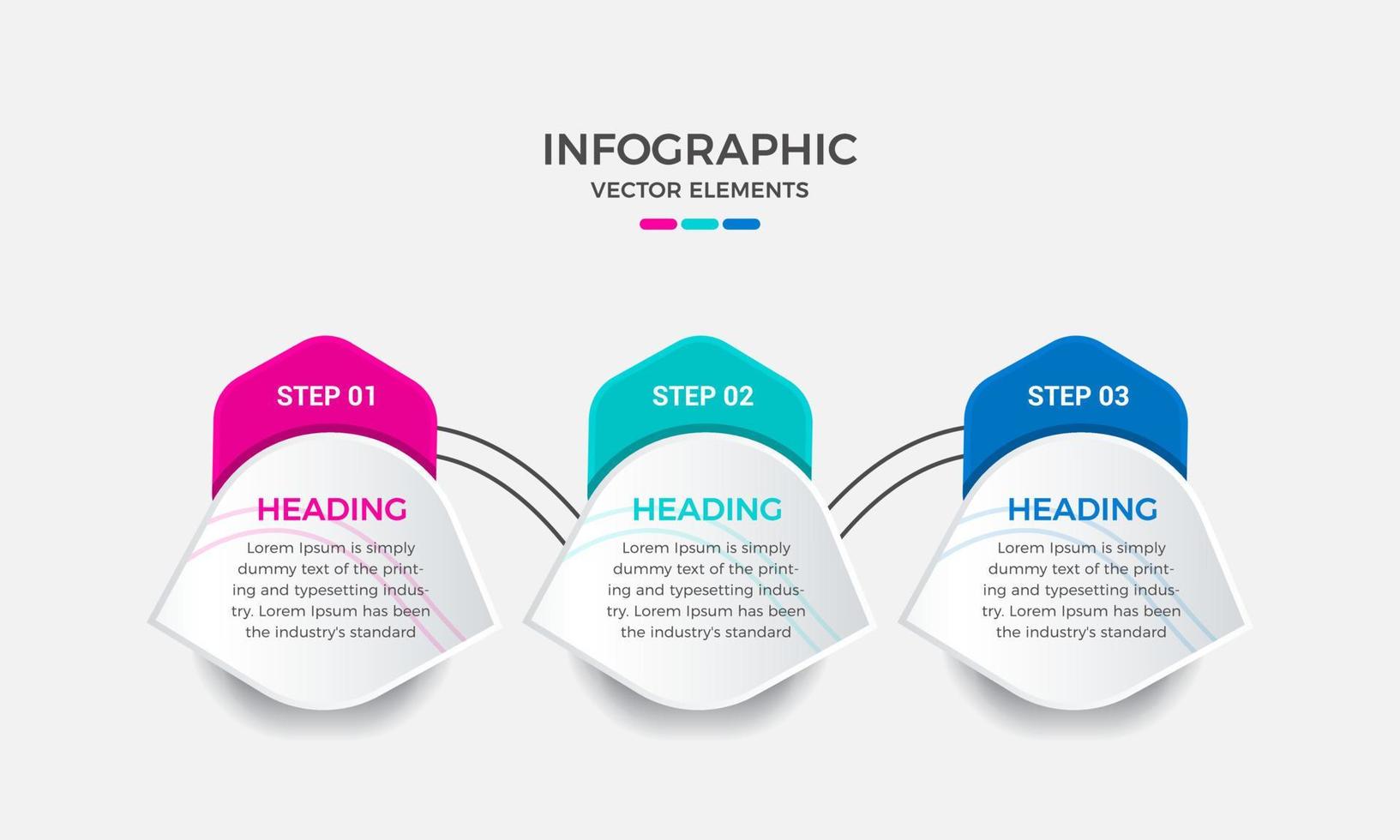 INFOGRAPHIC
VECTOR ELEMENTS

STEP 01

HEADING

Lorem Ipsum is simply dummy text of the printing and typesetting industry. Lorem Ipsum has been the industry's standard

STEP 02

HEADING

Lorem Ipsum is simply dummy text of the printing and typesetting industry. Lorem Ipsum has been the industry's standard

STEP 03

HEADING

Lorem Ipsum is simply dummy text of the printing and typesetting industry. Lorem Ipsum has been the industry's standard