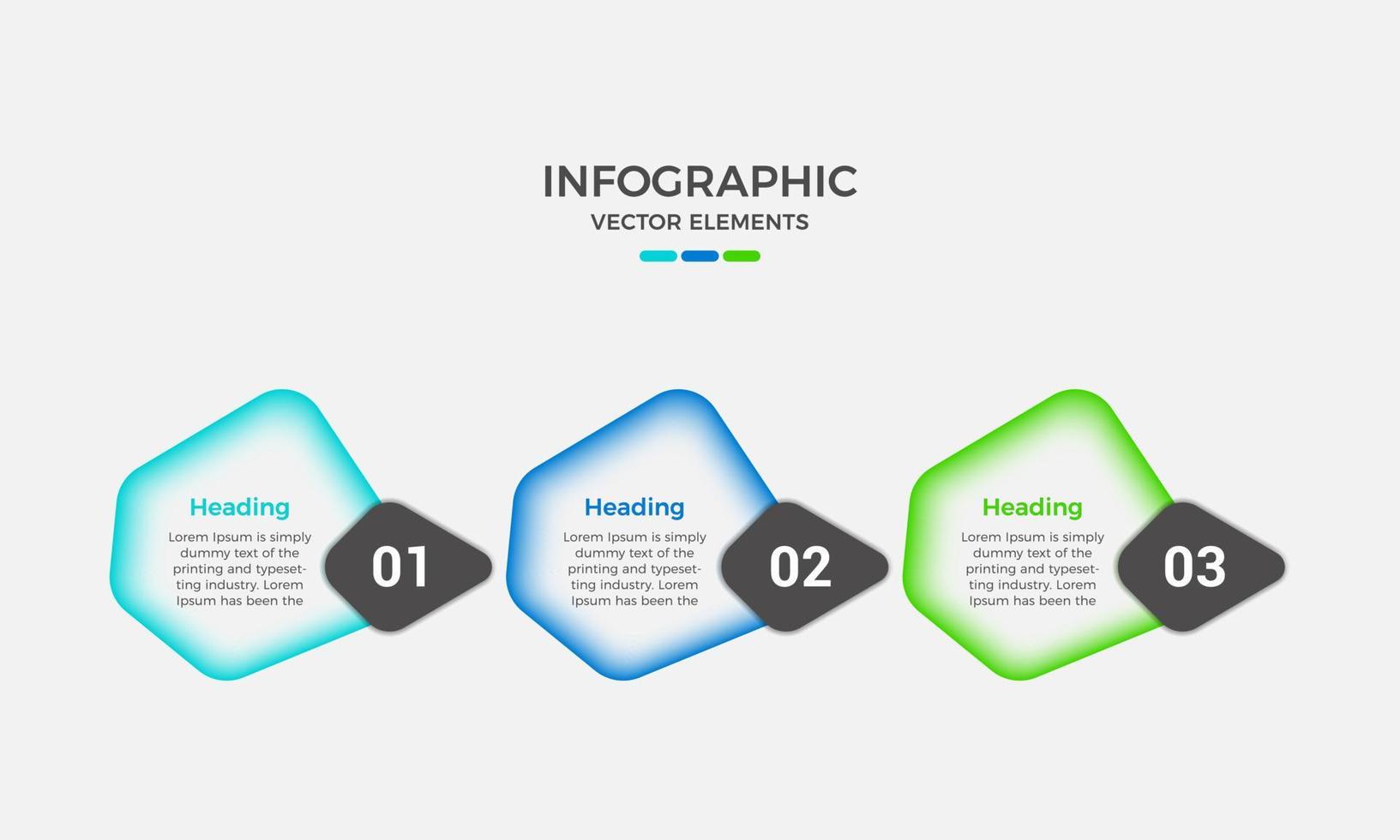 INFOGRAPHIC
VECTOR ELEMENTS

Heading
Lorem Ipsum is simply dummy text of the printing and typesetting industry. Lorem Ipsum has been the

01

Heading
Lorem Ipsum is simply dummy text of the printing and typesetting industry. Lorem Ipsum has been the

02

Heading
Lorem Ipsum is simply dummy text of the printing and typesetting industry. Lorem Ipsum has been the

03