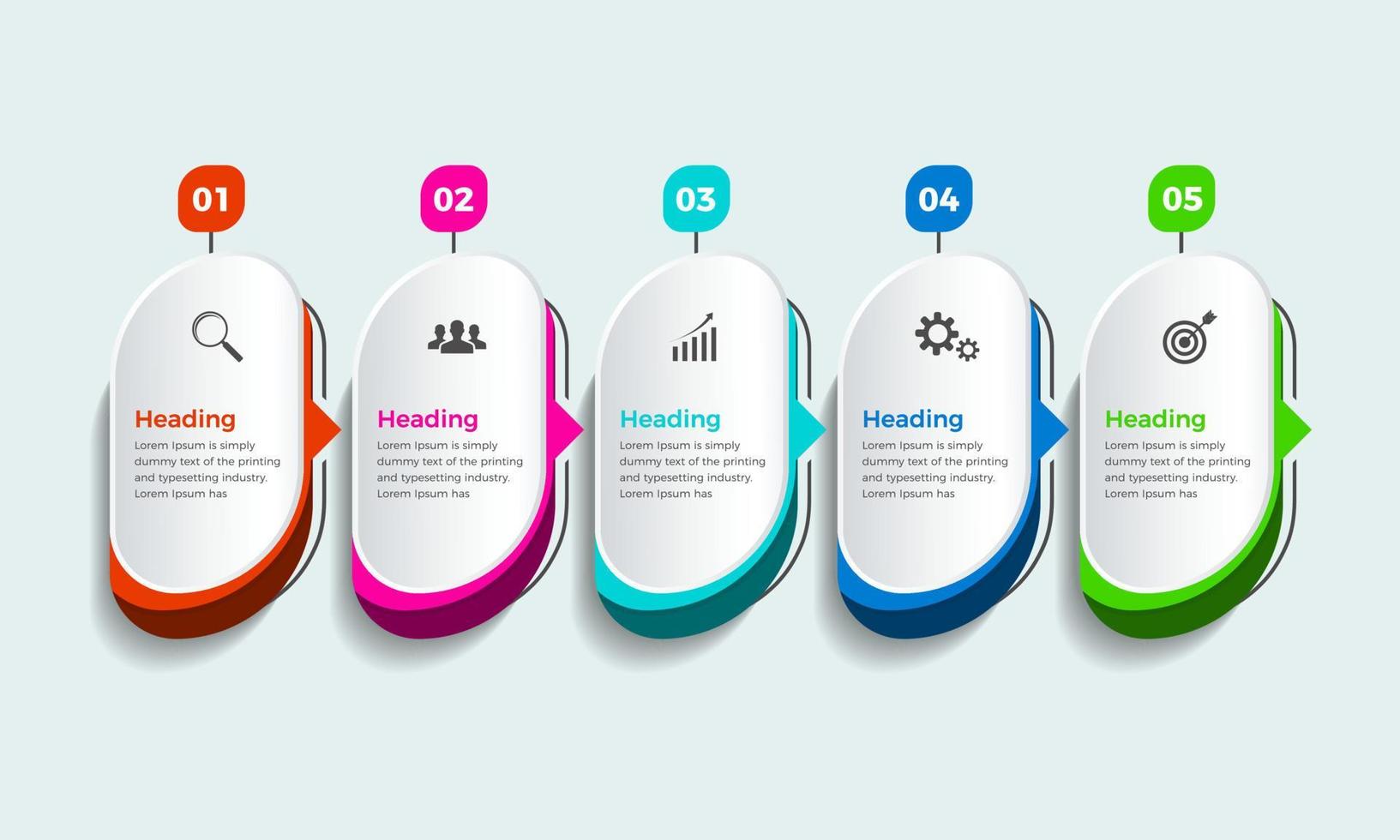 01

Heading

Lorem Ipsum is simply dummy text of the printing and typesetting industry. Lorem Ipsum has

02

Heading

Lorem Ipsum is simply dummy text of the printing and typesetting industry. Lorem Ipsum has

03

Heading

Lorem Ipsum is simply dummy text of the printing and typesetting industry. Lorem Ipsum has

04

Heading

Lorem Ipsum is simply dummy text of the printing and typesetting industry. Lorem Ipsum has

05

Heading

Lorem Ipsum is simply dummy text of the printing and typesetting industry. Lorem Ipsum has