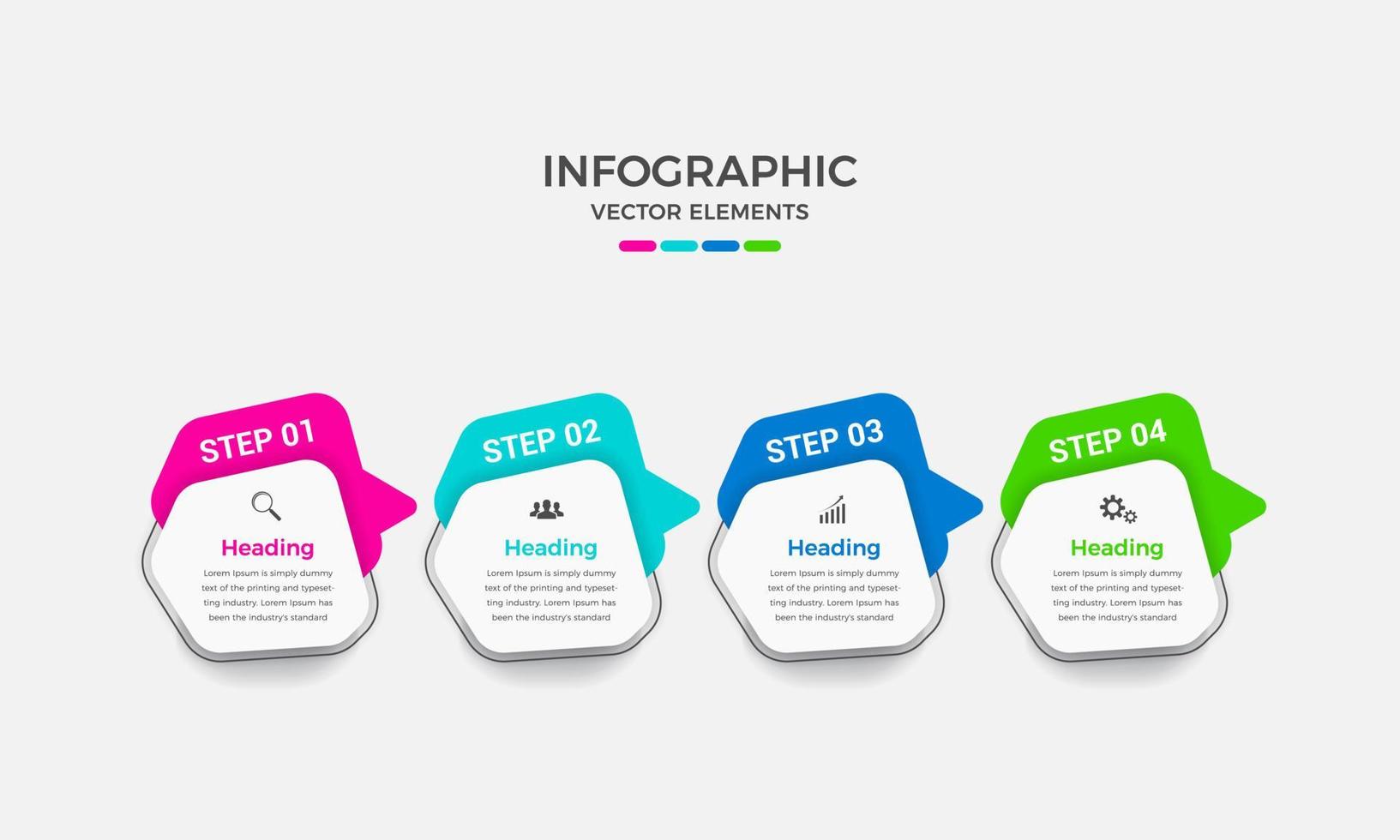 INFOGRAPHIC
VECTOR ELEMENTS

STEP 01

Heading

Lorem Ipsum is simply dummy text of the printing and typesetting industry. Lorem Ipsum has been the industry's standard

STEP 02

Heading

Lorem Ipsum is simply dummy text of the printing and typesetting industry. Lorem Ipsum has been the industry's standard

STEP 03

Heading

Lorem Ipsum is simply dummy text of the printing and typesetting industry. Lorem Ipsum has been the industry's standard

STEP 04

Heading

Lorem Ipsum is simply dummy text of the printing and typesetting industry. Lorem Ipsum has been the industry's standard