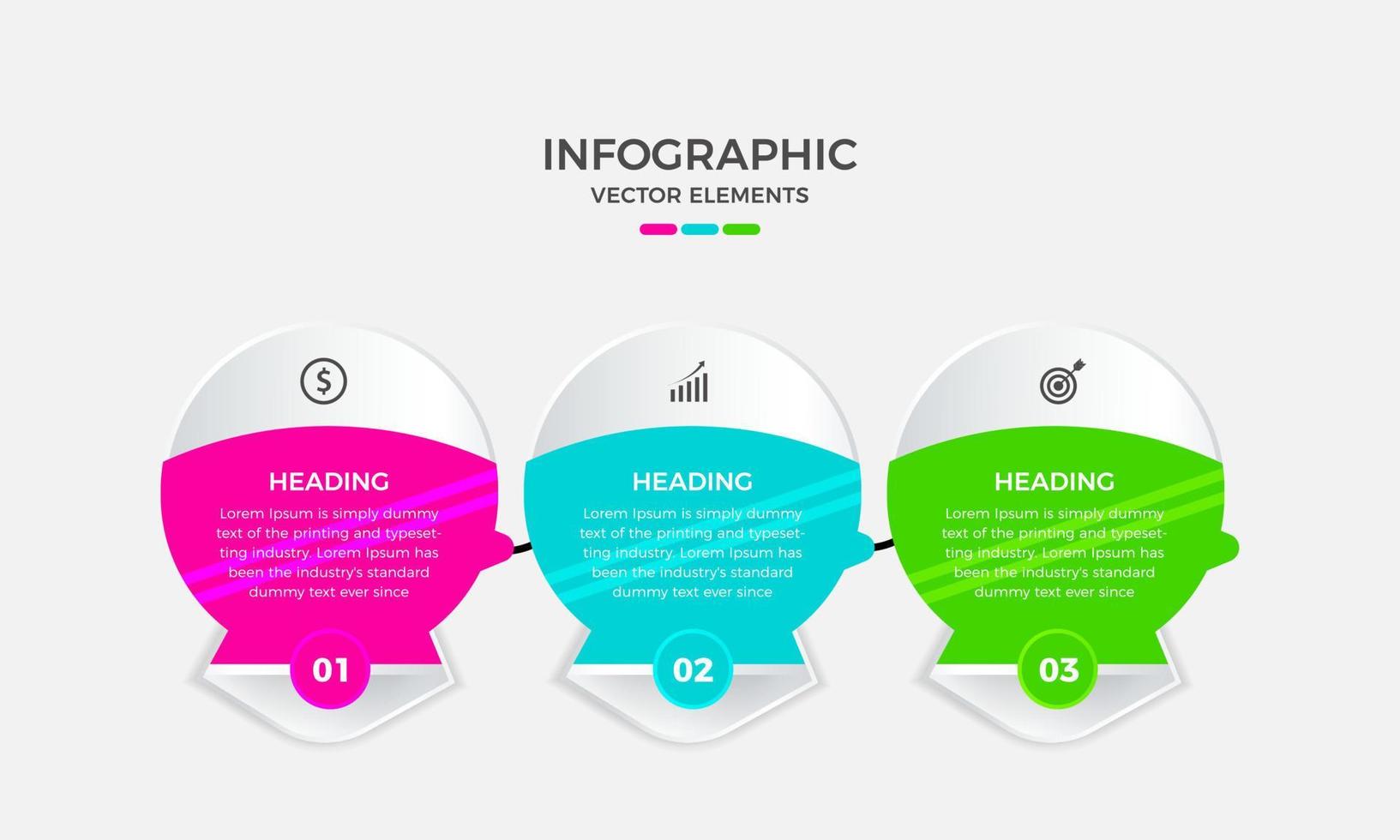 INFOGRAPHIC
VECTOR ELEMENTS

HEADING
Lorem Ipsum is simply dummy text of the printing and typesetting industry. Lorem Ipsum has been the industry's standard dummy text ever since

01

HEADING
Lorem Ipsum is simply dummy text of the printing and typesetting industry. Lorem Ipsum has been the industry's standard dummy text ever since

02

HEADING
Lorem Ipsum is simply dummy text of the printing and typesetting industry. Lorem Ipsum has been the industry's standard dummy text ever since

03