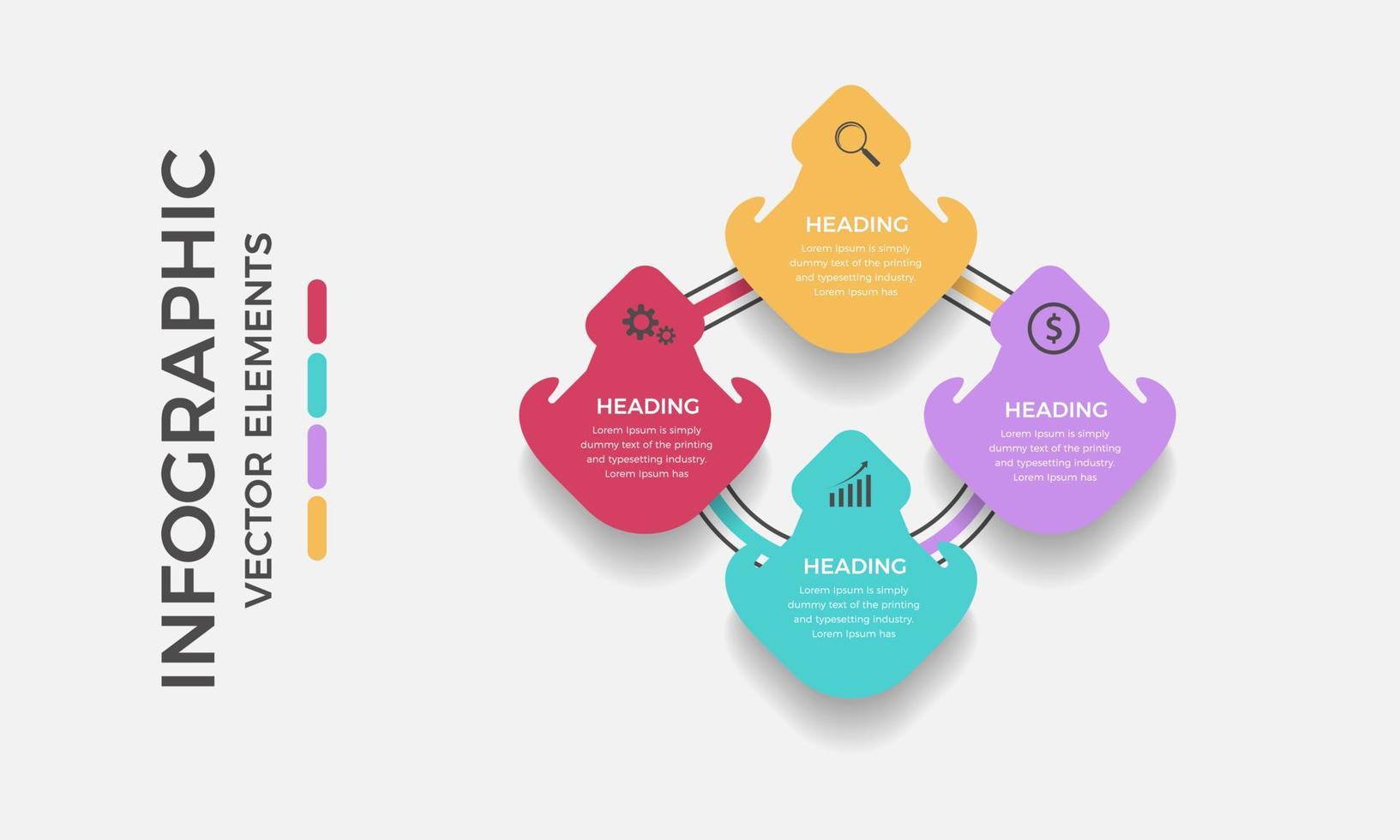 INFOGRAPHIC
VECTOR ELEMENTS

HEADING
Lorem Ipsum is simply dummy text of the printing and typesetting industry. Lorem Ipsum has

HEADING
Lorem Ipsum is simply dummy text of the printing and typesetting industry. Lorem Ipsum has

HEADING
Lorem Ipsum is simply dummy text of the printing and typesetting industry. Lorem Ipsum has

HEADING
Lorem Ipsum is simply dummy text of the printing and typesetting industry. Lorem Ipsum has