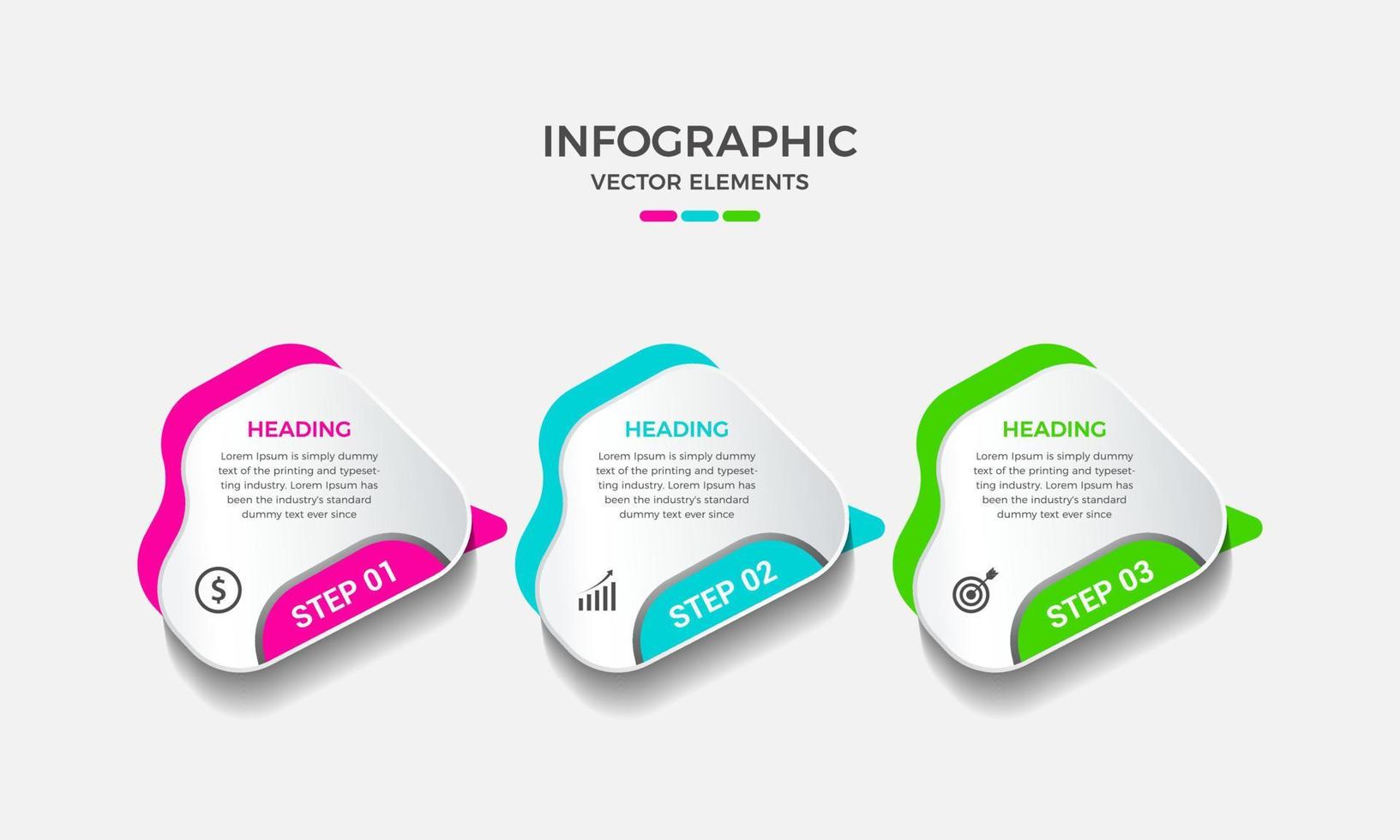 INFOGRAPHIC
VECTOR ELEMENTS

HEADING
Lorem Ipsum is simply dummy text of the printing and typesetting industry. Lorem Ipsum has been the industry's standard dummy text ever since
STEP 01

HEADING
Lorem Ipsum is simply dummy text of the printing and typesetting industry. Lorem Ipsum has been the industry's standard dummy text ever since
STEP 02

HEADING
Lorem Ipsum is simply dummy text of the printing and typesetting industry. Lorem Ipsum has been the industry's standard dummy text ever since
STEP 03