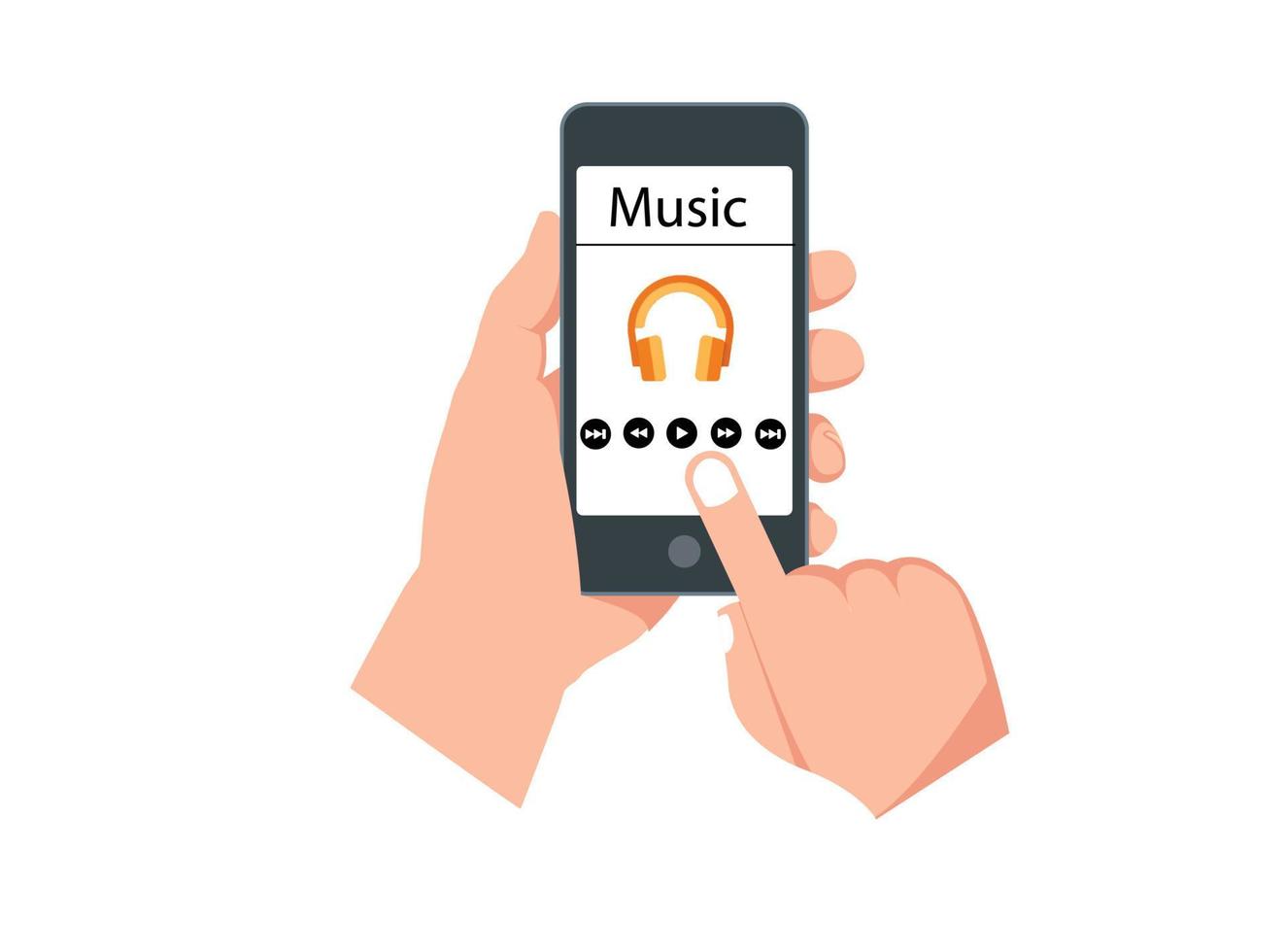 Music