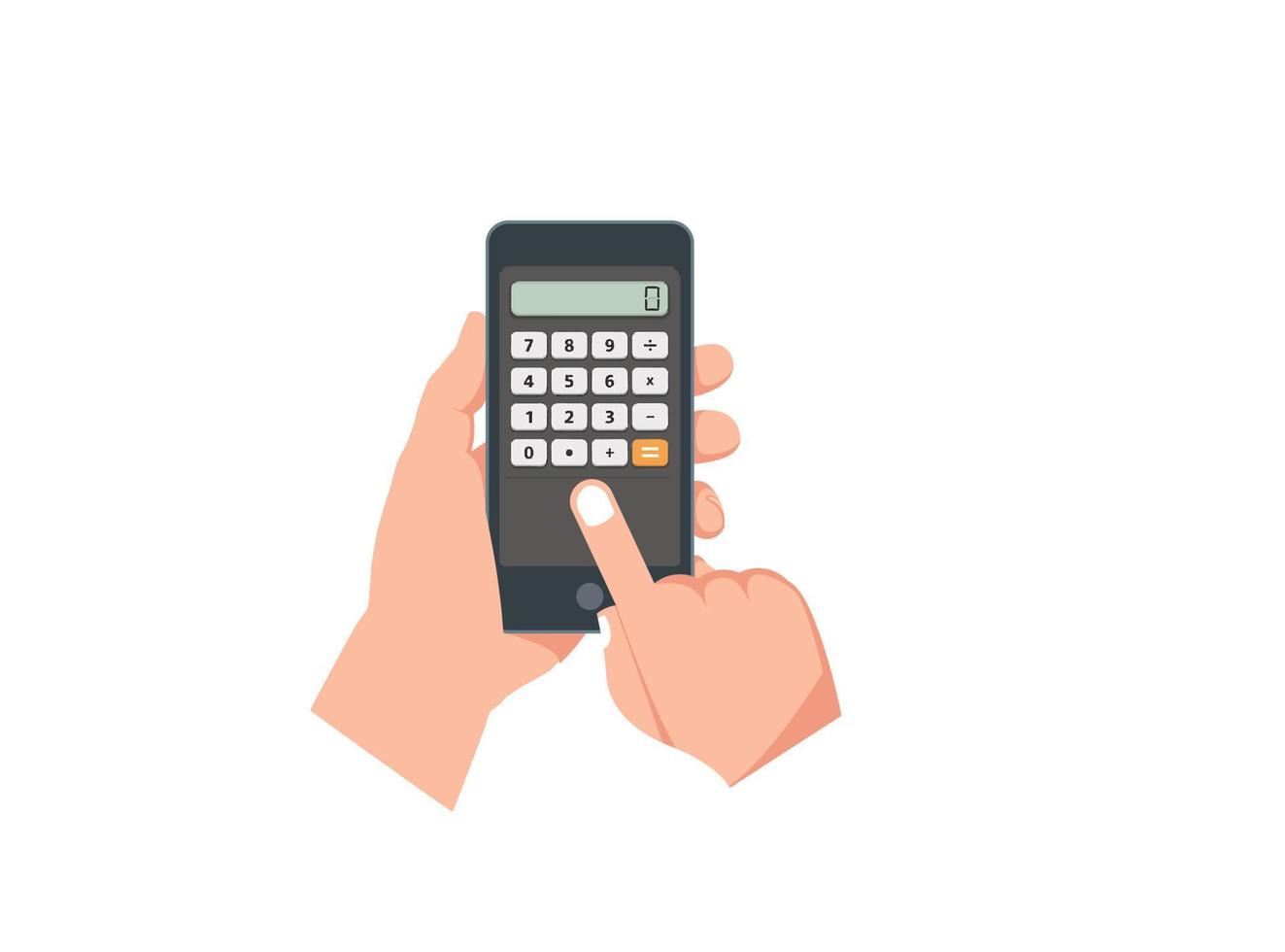 0

7 8 9 ÷
4 5 6 x
1 2 3 −
0 • + =