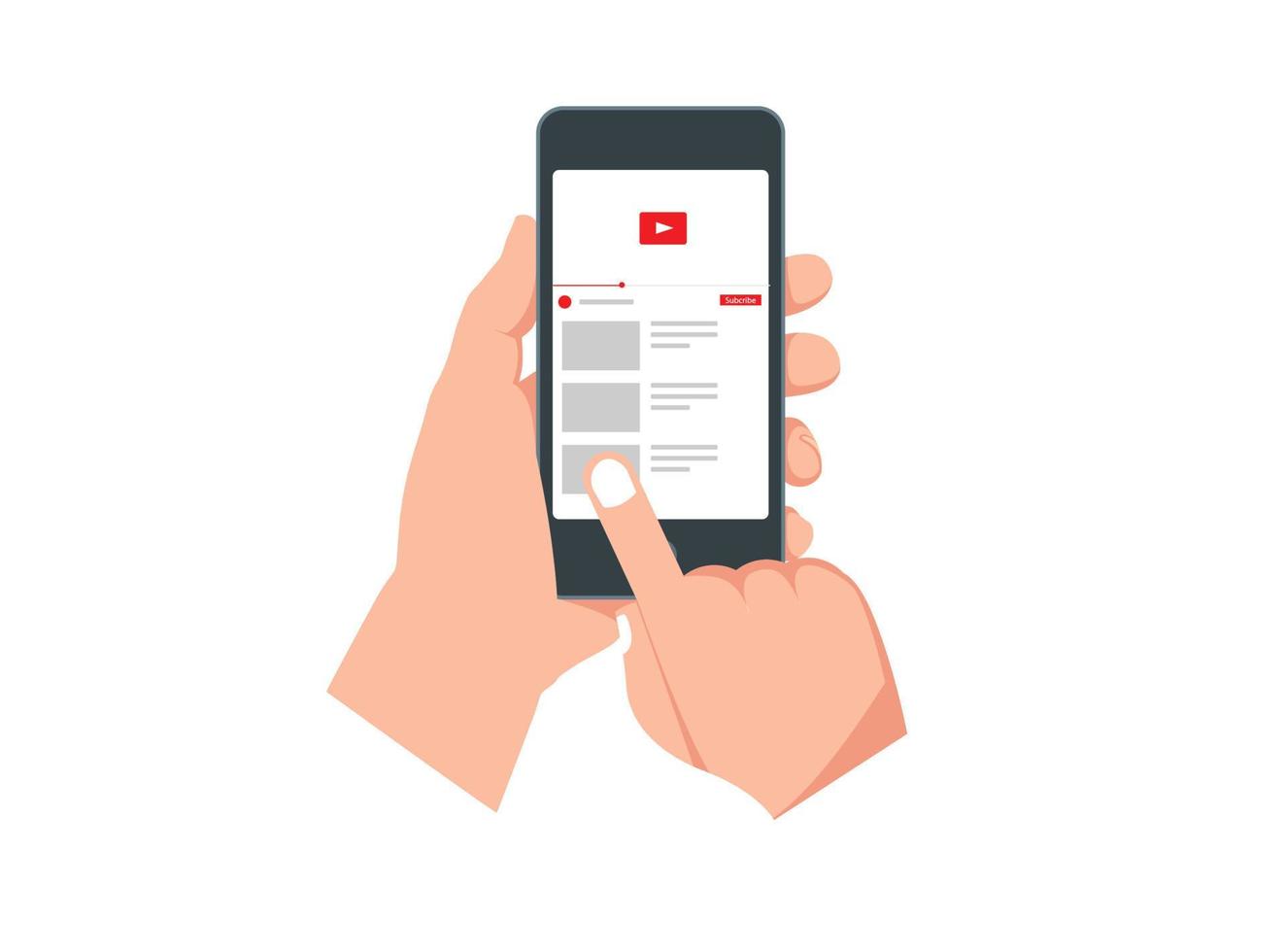 Subcribe