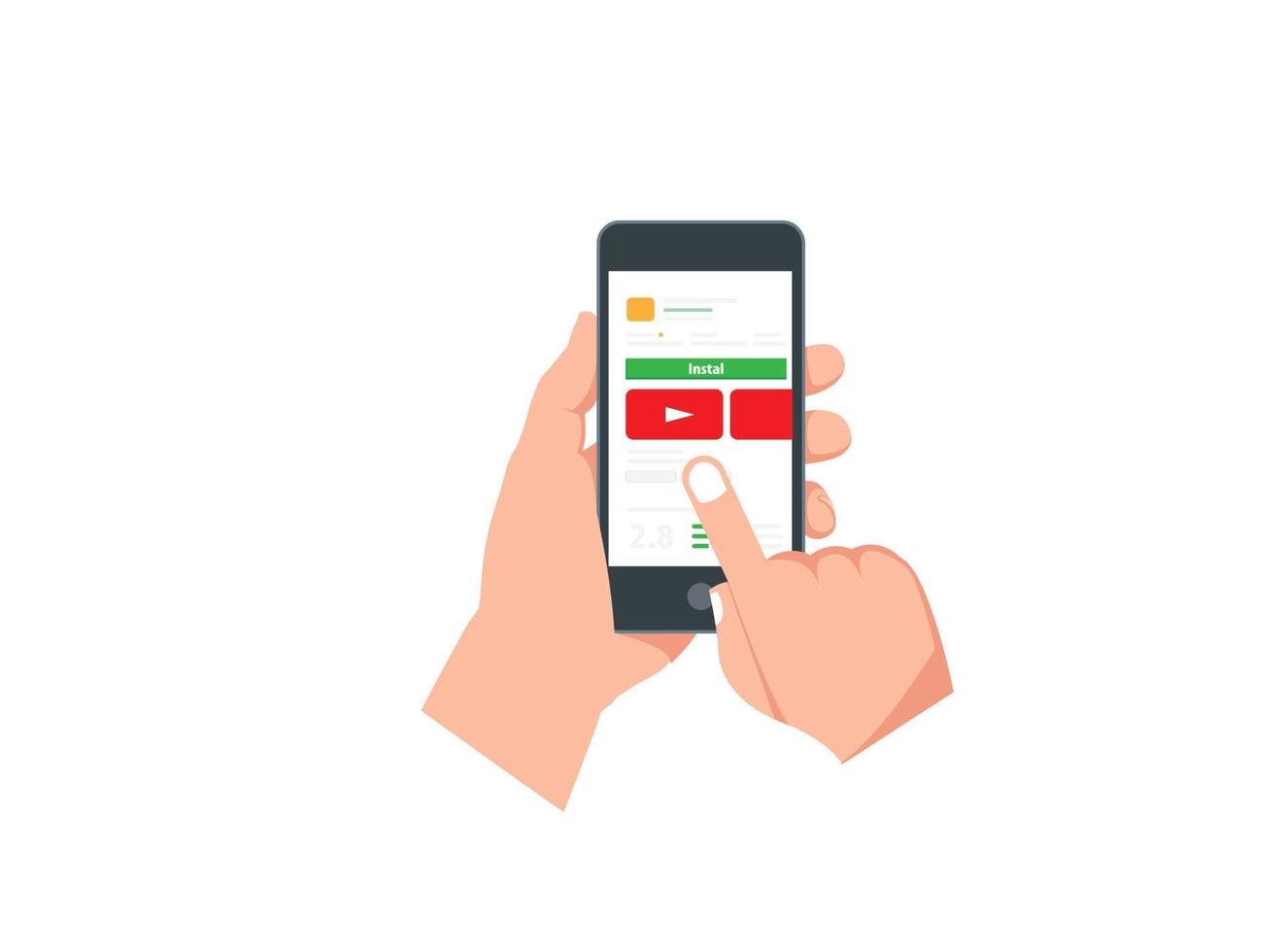 Instal

2.8