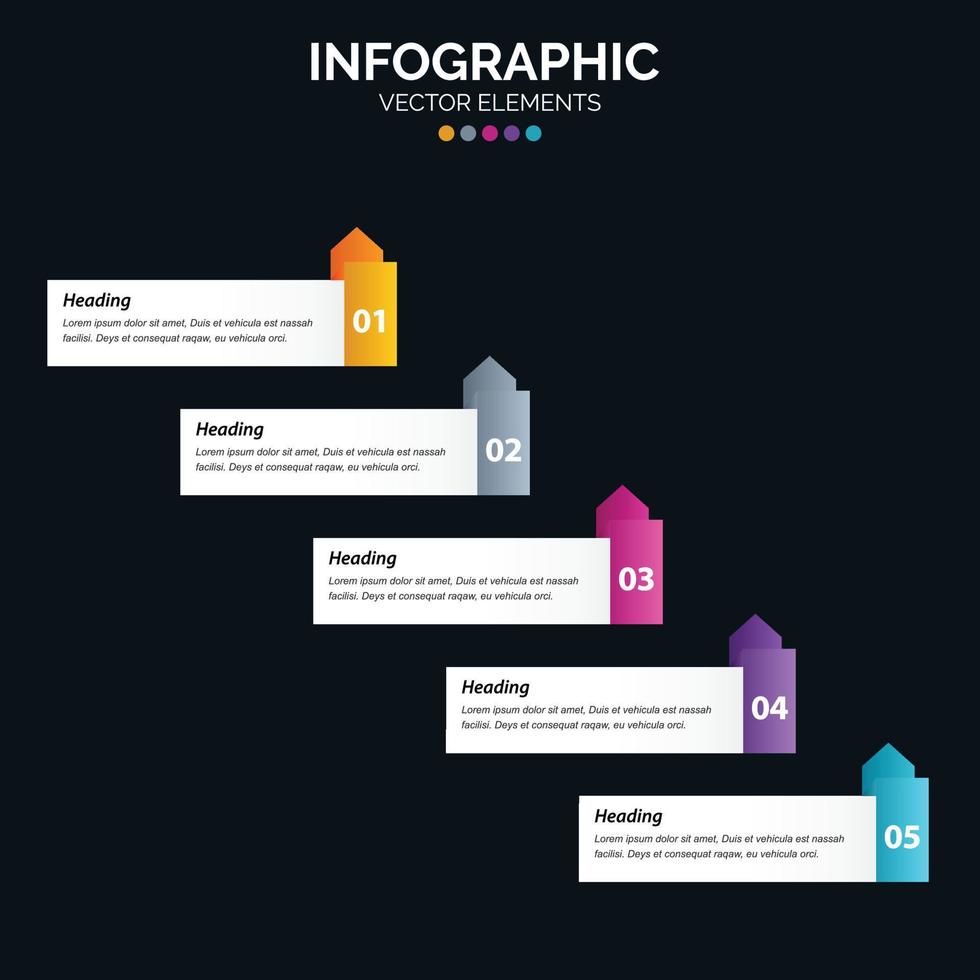 INFOGRAPHIC
VECTOR ELEMENTS

Heading
Lorem ipsum dolor sit amet, Duis et vehicula est nassah facilisi. Deys et consequat raqaw, eu vehicula orci.
01

Heading
Lorem ipsum dolor sit amet, Duis et vehicula est nassah facilisi. Deys et consequat raqaw, eu vehicula orci.
02

Heading
Lorem ipsum dolor sit amet, Duis et vehicula est nassah facilisi. Deys et consequat raqaw, eu vehicula orci.
03

Heading
Lorem ipsum dolor sit amet, Duis et vehicula est nassah facilisi. Deys et consequat raqaw, eu vehicula orci.
04

Heading
Lorem ipsum dolor sit amet, Duis et vehicula est nassah facilisi. Deys et consequat raqaw, eu vehicula orci.
05