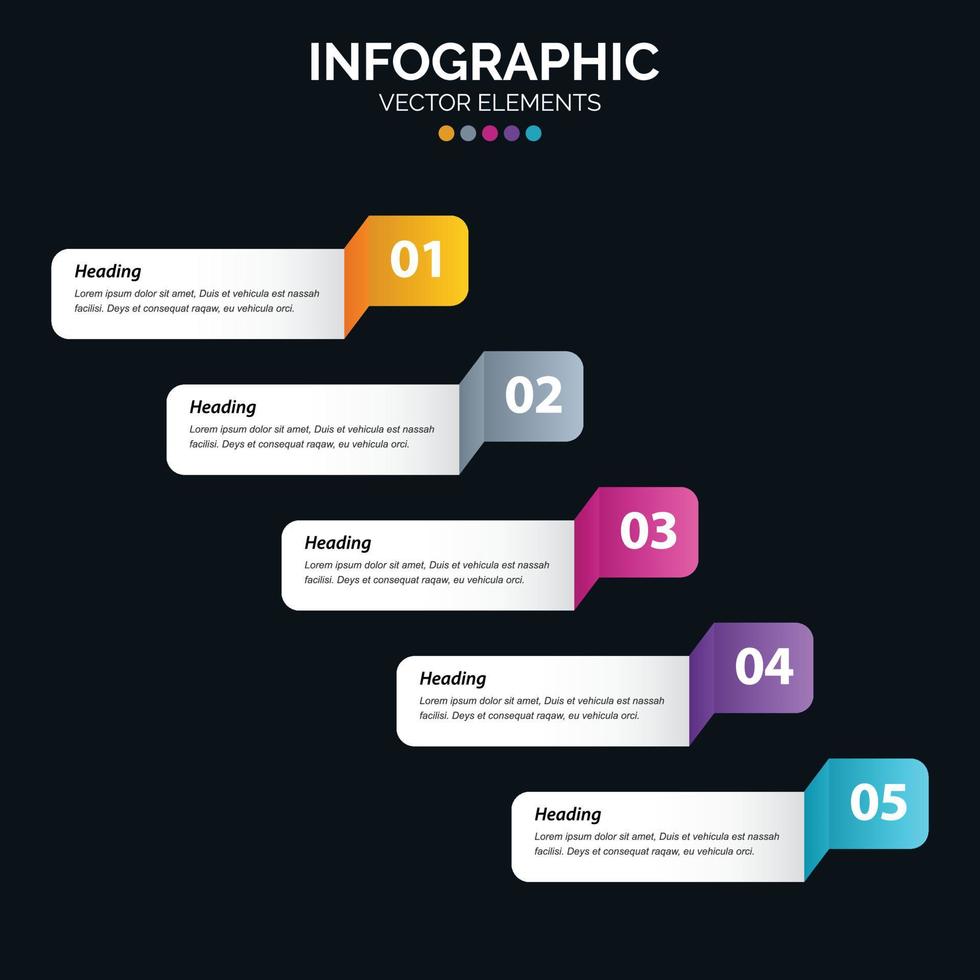 INFOGRAPHIC
VECTOR ELEMENTS

Heading
Lorem ipsum dolor sit amet, Duis et vehicula est nassah facilisi. Deys et consequat raqaw, eu vehicula orci.

01

Heading
Lorem ipsum dolor sit amet, Duis et vehicula est nassah facilisi. Deys et consequat raqaw, eu vehicula orci.

02

Heading
Lorem ipsum dolor sit amet, Duis et vehicula est nassah facilisi. Deys et consequat raqaw, eu vehicula orci.

03

Heading
Lorem ipsum dolor sit amet, Duis et vehicula est nassah facilisi. Deys et consequat raqaw, eu vehicula orci.

04

Heading
Lorem ipsum dolor sit amet, Duis et vehicula est nassah facilisi. Deys et consequat raqaw, eu vehicula orci.

05