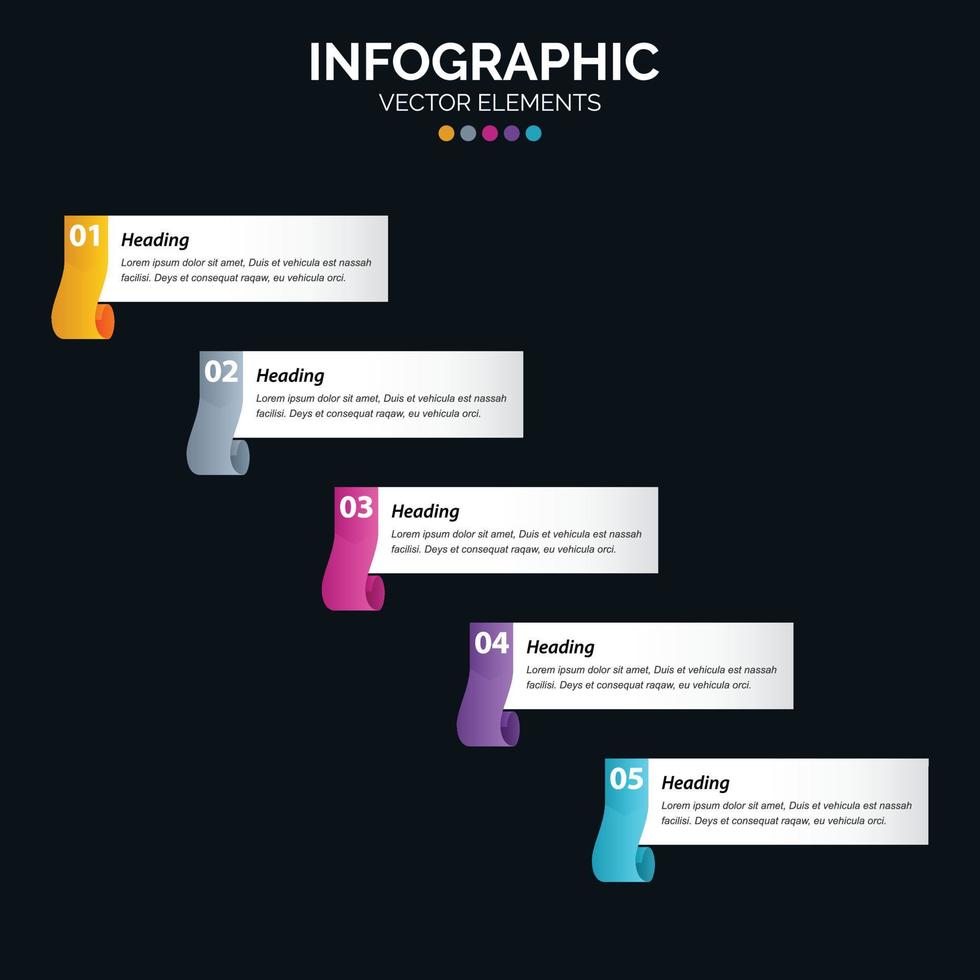 INFOGRAPHIC
VECTOR ELEMENTS

01
Heading
Lorem ipsum dolor sit amet, Duis et vehicula est nassah facilisi. Deys et consequat raqaw, eu vehicula orci.

02
Heading
Lorem ipsum dolor sit amet, Duis et vehicula est nassah facilisi. Deys et consequat raqaw, eu vehicula orci.

03
Heading
Lorem ipsum dolor sit amet, Duis et vehicula est nassah facilisi. Deys et consequat raqaw, eu vehicula orci.

04
Heading
Lorem ipsum dolor sit amet, Duis et vehicula est nassah facilisi. Deys et consequat raqaw, eu vehicula orci.

05
Heading
Lorem ipsum dolor sit amet, Duis et vehicula est nassah facilisi. Deys et consequat raqaw, eu vehicula orci.