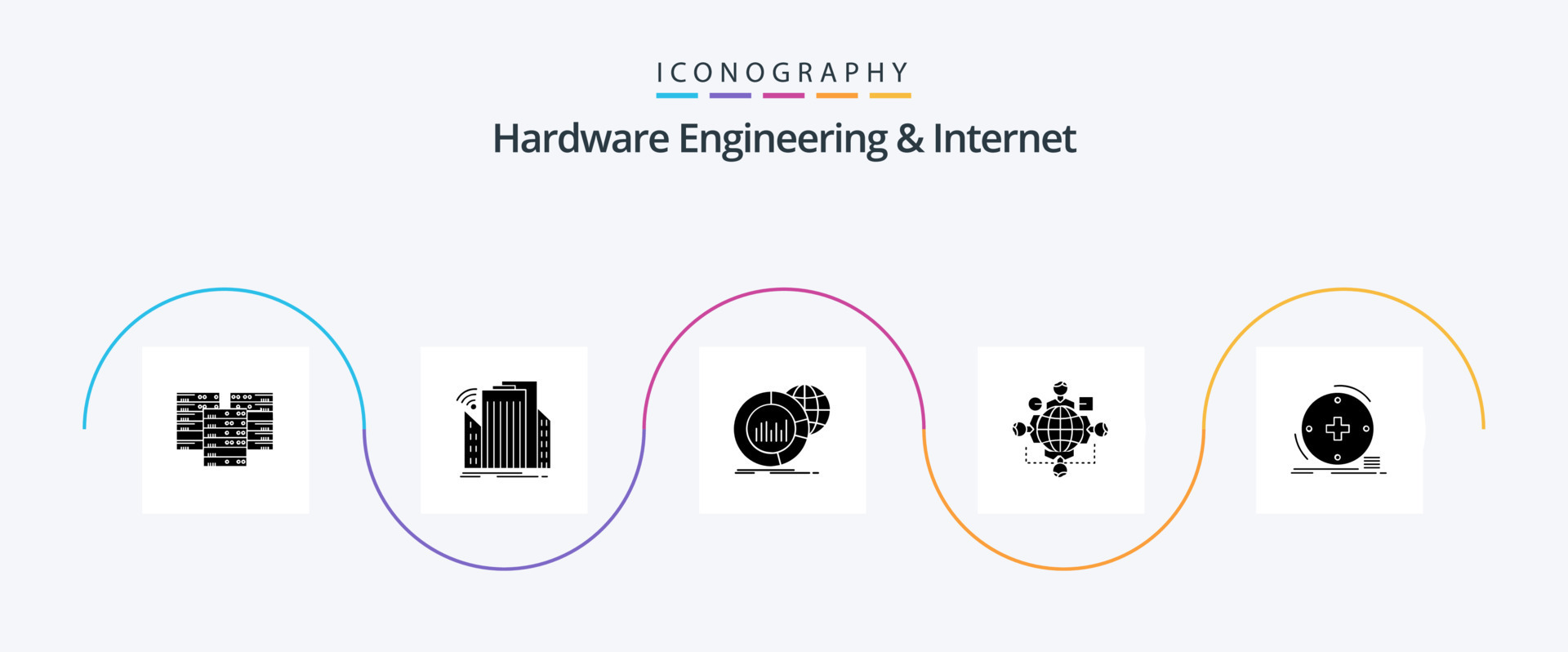 ICONOGRAPHY

Hardware Engineering & Internet