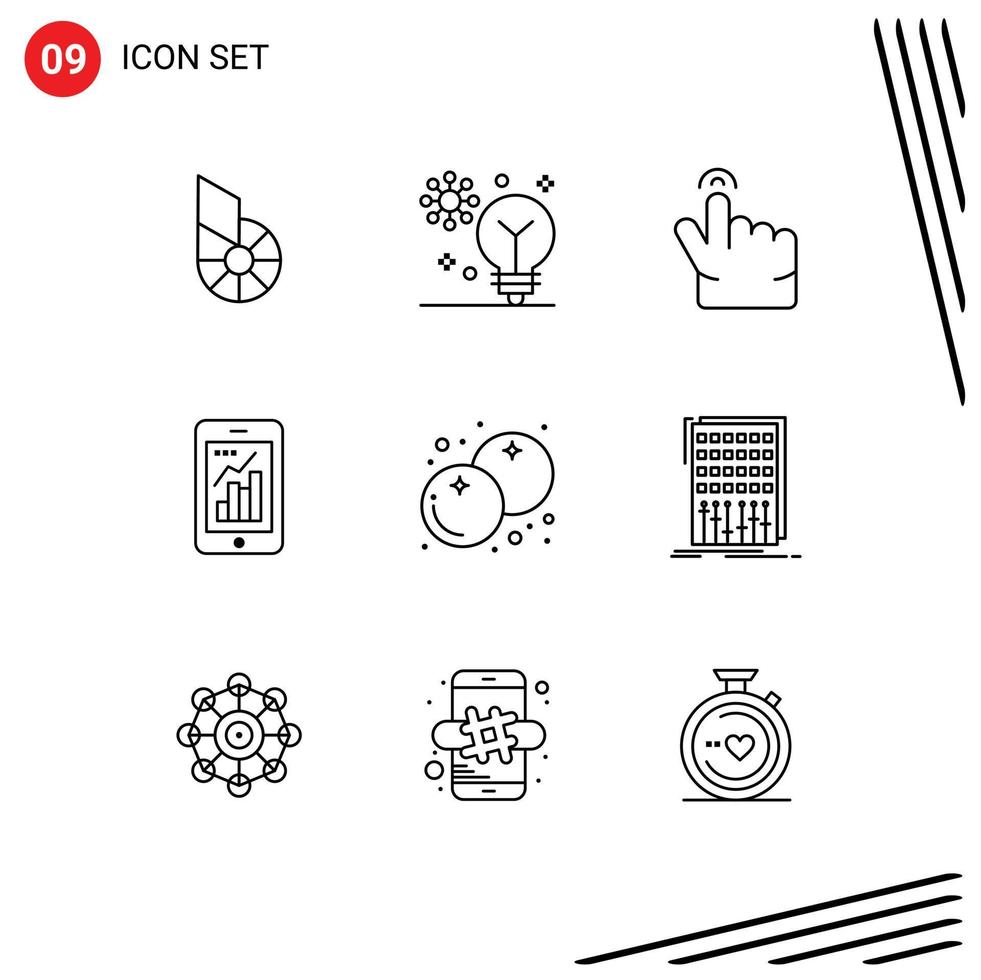 09 ICON SET