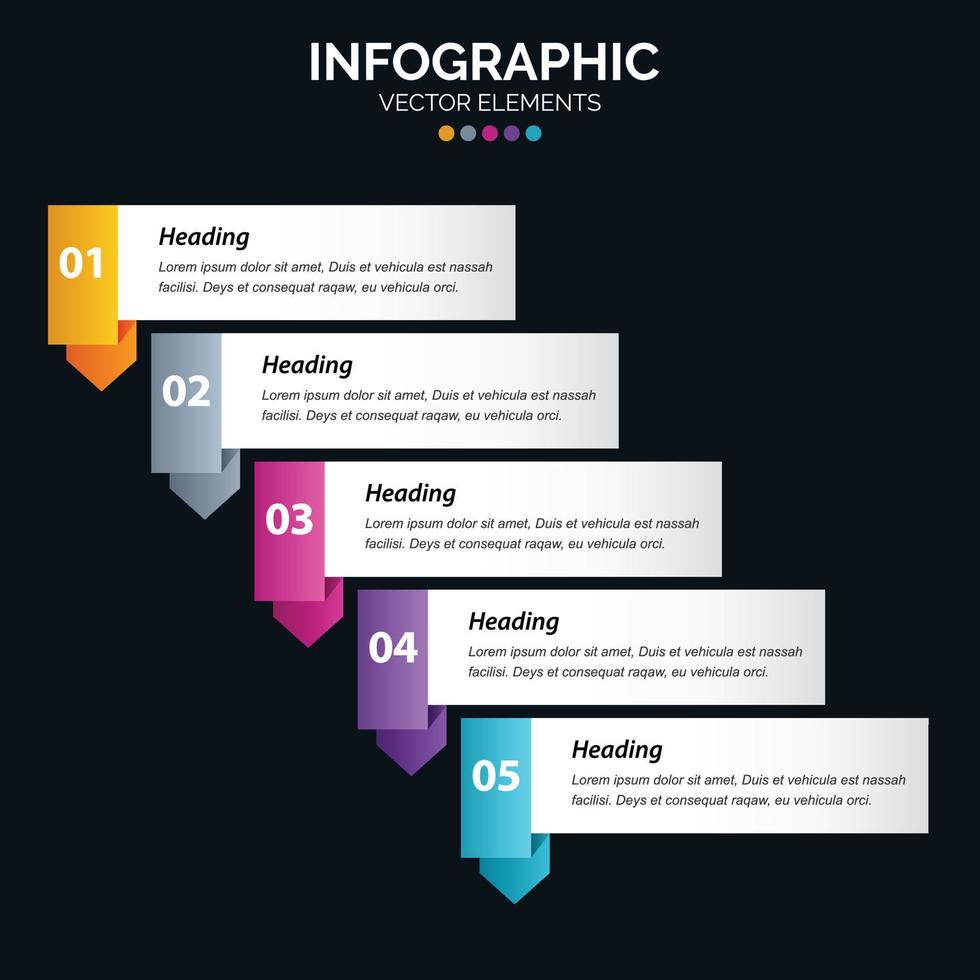 INFOGRAPHIC
VECTOR ELEMENTS

01
Heading
Lorem ipsum dolor sit amet, Duis et vehicula est nassah facilisi. Deys et consequat raqaw, eu vehicula orci.

02
Heading
Lorem ipsum dolor sit amet, Duis et vehicula est nassah facilisi. Deys et consequat raqaw, eu vehicula orci.

03
Heading
Lorem ipsum dolor sit amet, Duis et vehicula est nassah facilisi. Deys et consequat raqaw, eu vehicula orci.

04
Heading
Lorem ipsum dolor sit amet, Duis et vehicula est nassah facilisi. Deys et consequat raqaw, eu vehicula orci.

05
Heading
Lorem ipsum dolor sit amet, Duis et vehicula est nassah facilisi. Deys et consequat raqaw, eu vehicula orci.