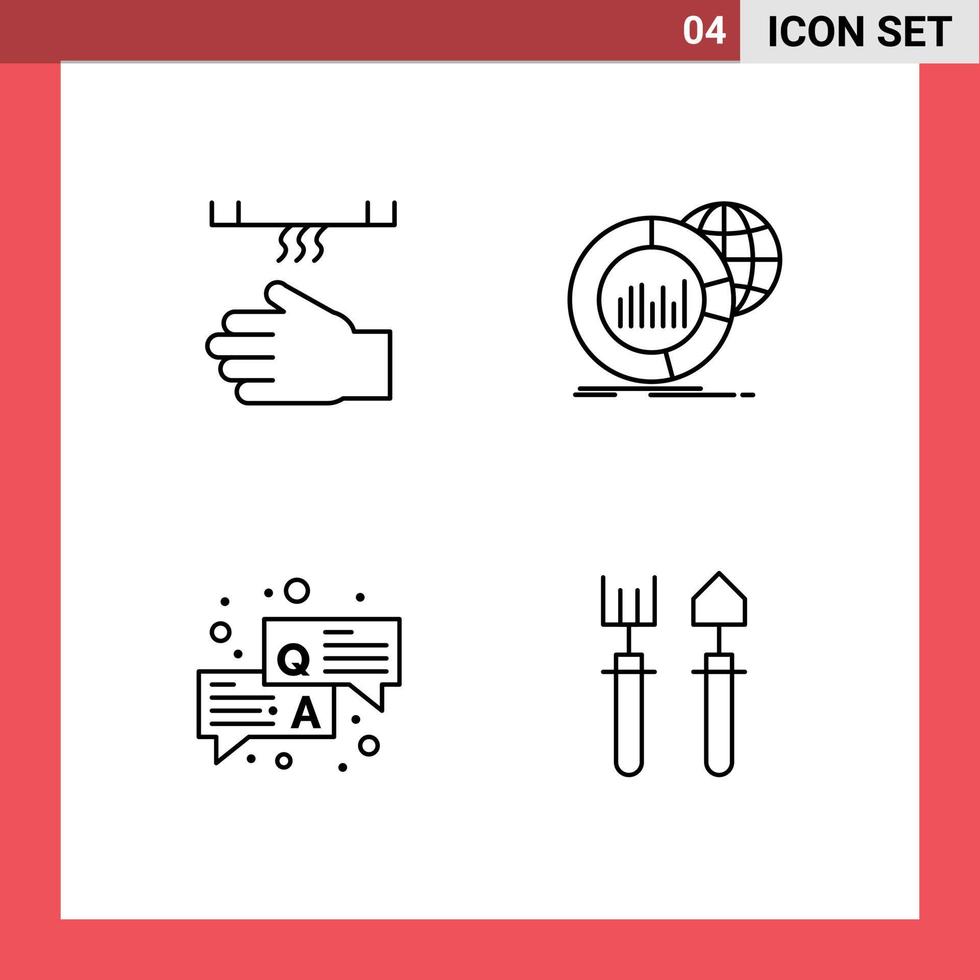 04 ICON SET

Q
A