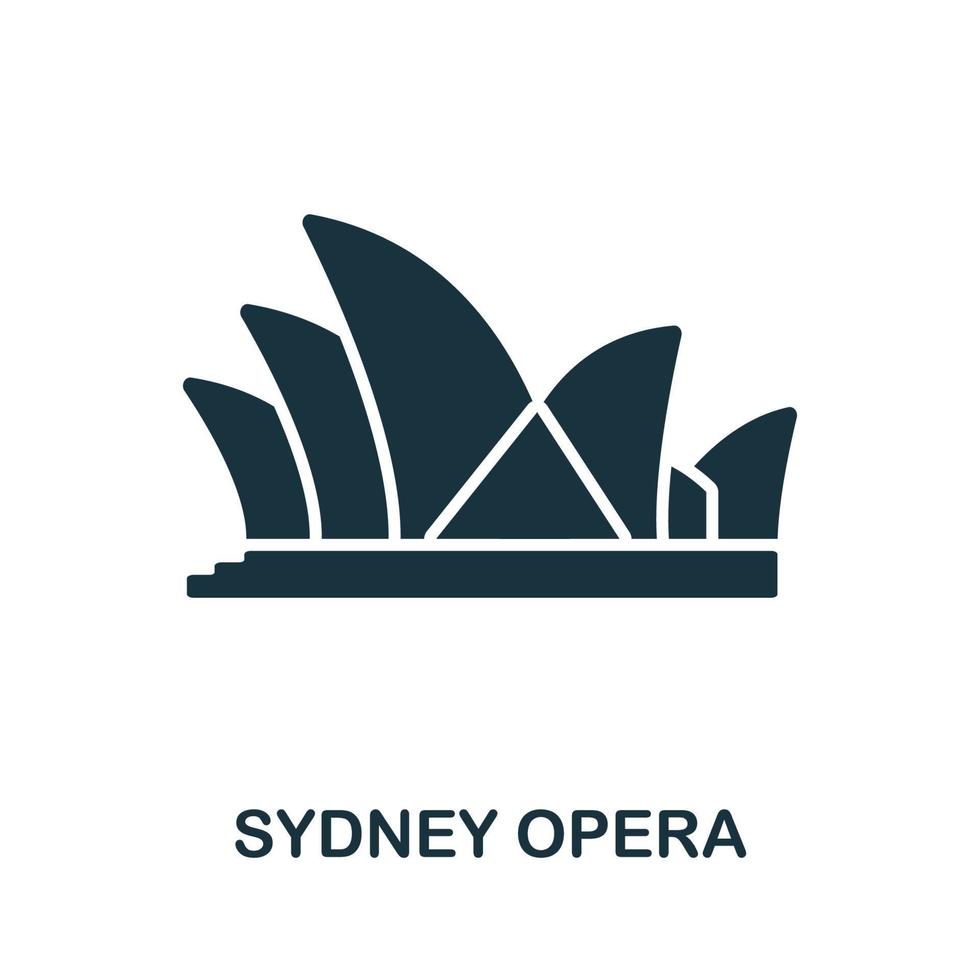 SYDNEY OPERA