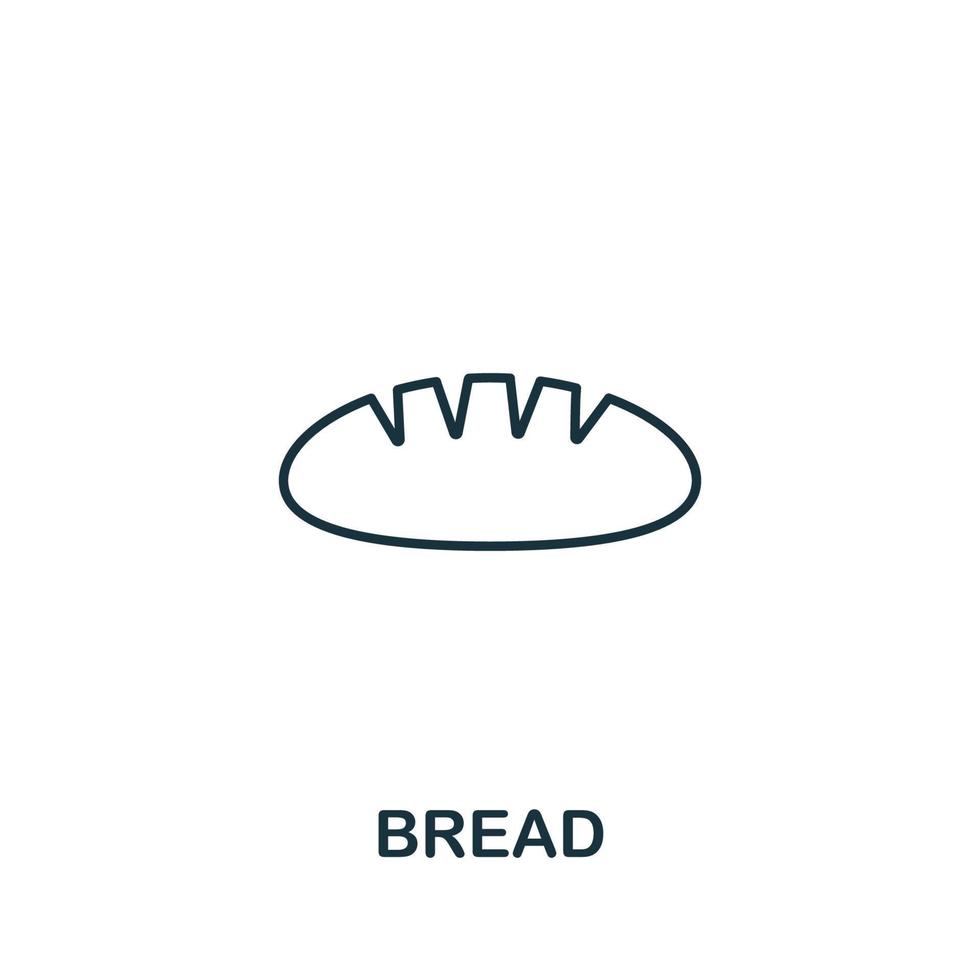 BREAD